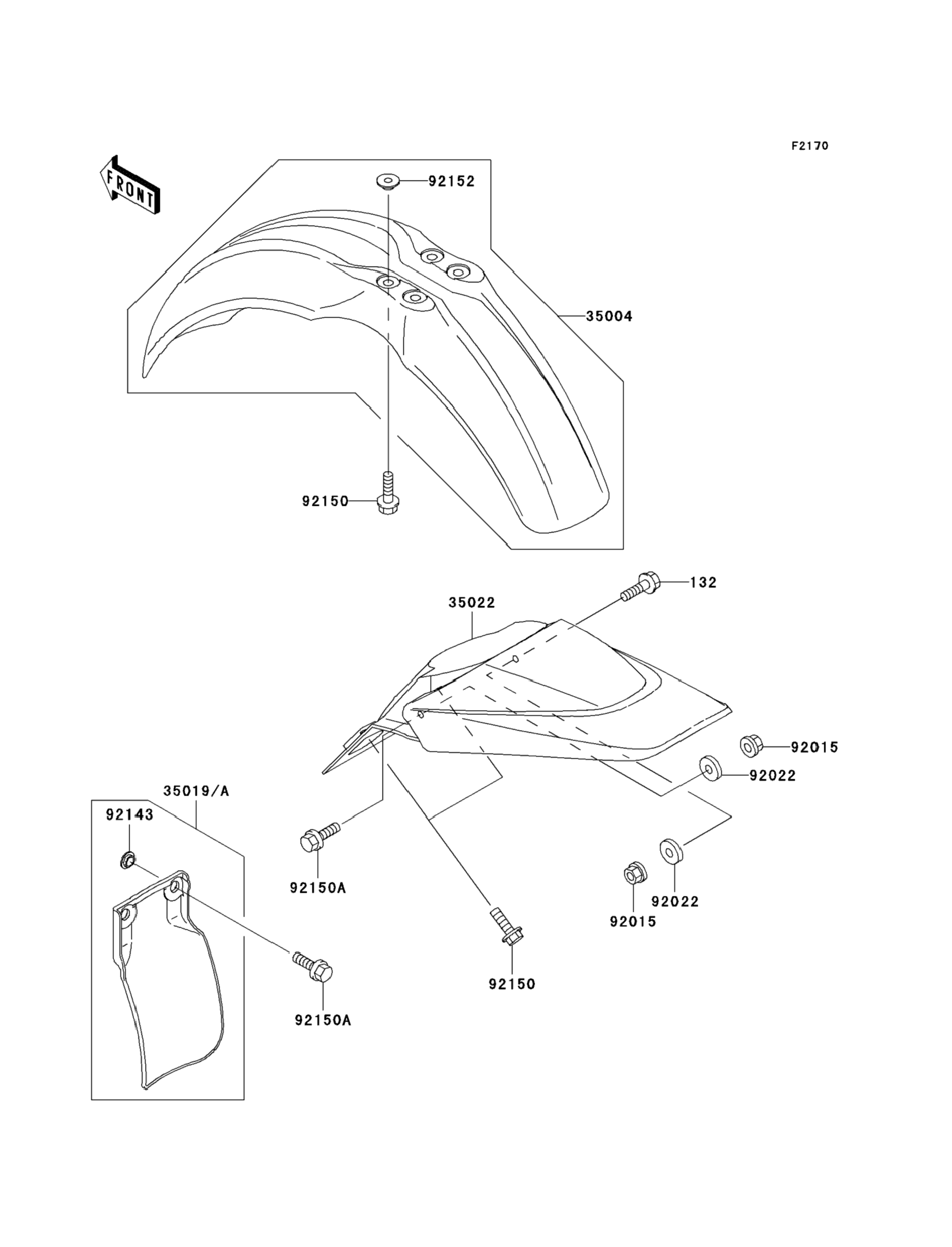 F2170

FRONT

92152

35004

92150

132

35022

92015

92022

35019/A

92143

92150A

92022

92015

92150

92150A