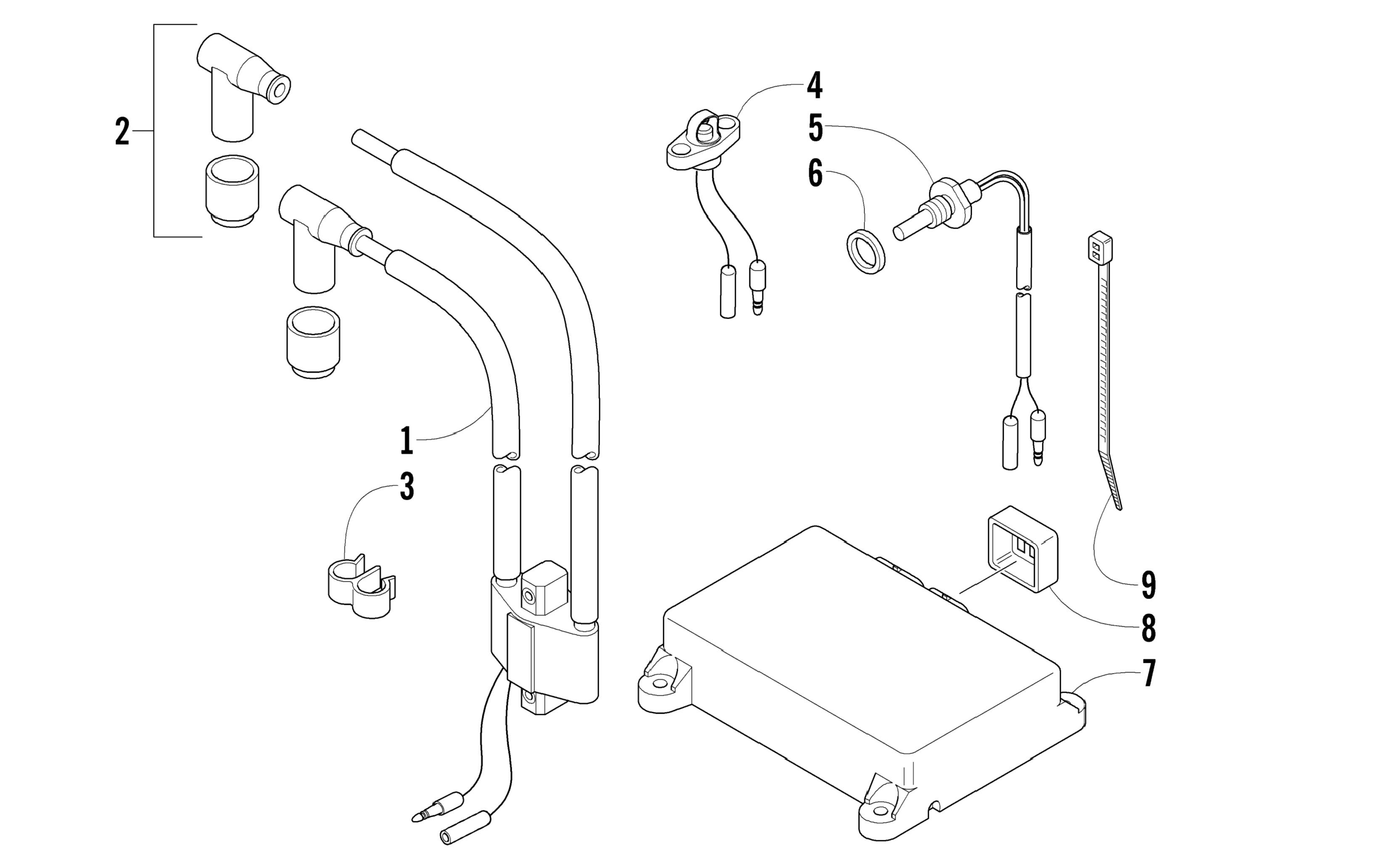 2
4
5
6
1
3
9
8
7