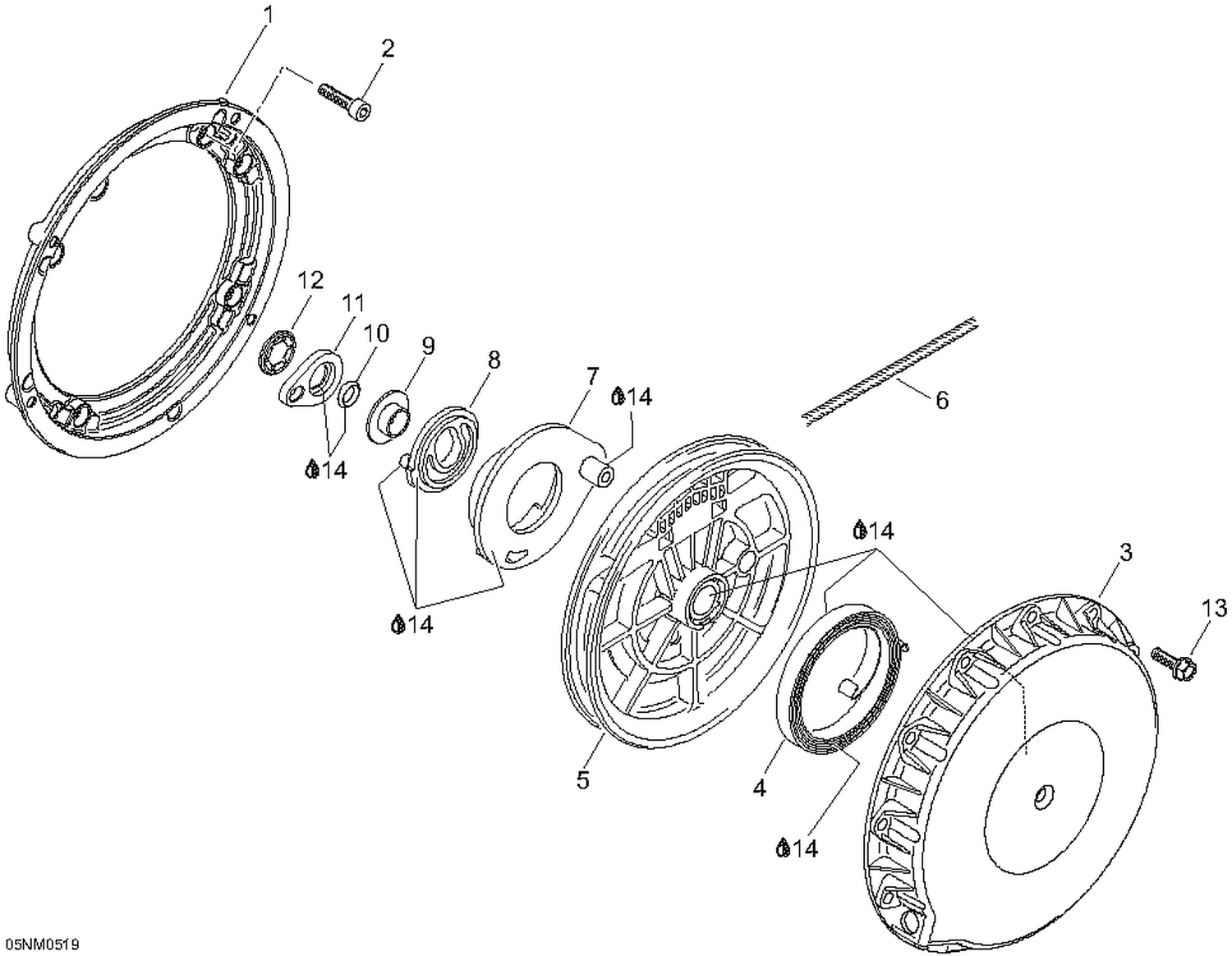 1
2
12
11
10
9
8
7
14
6
14
14
14
3
13
5
4
14
05NM0519