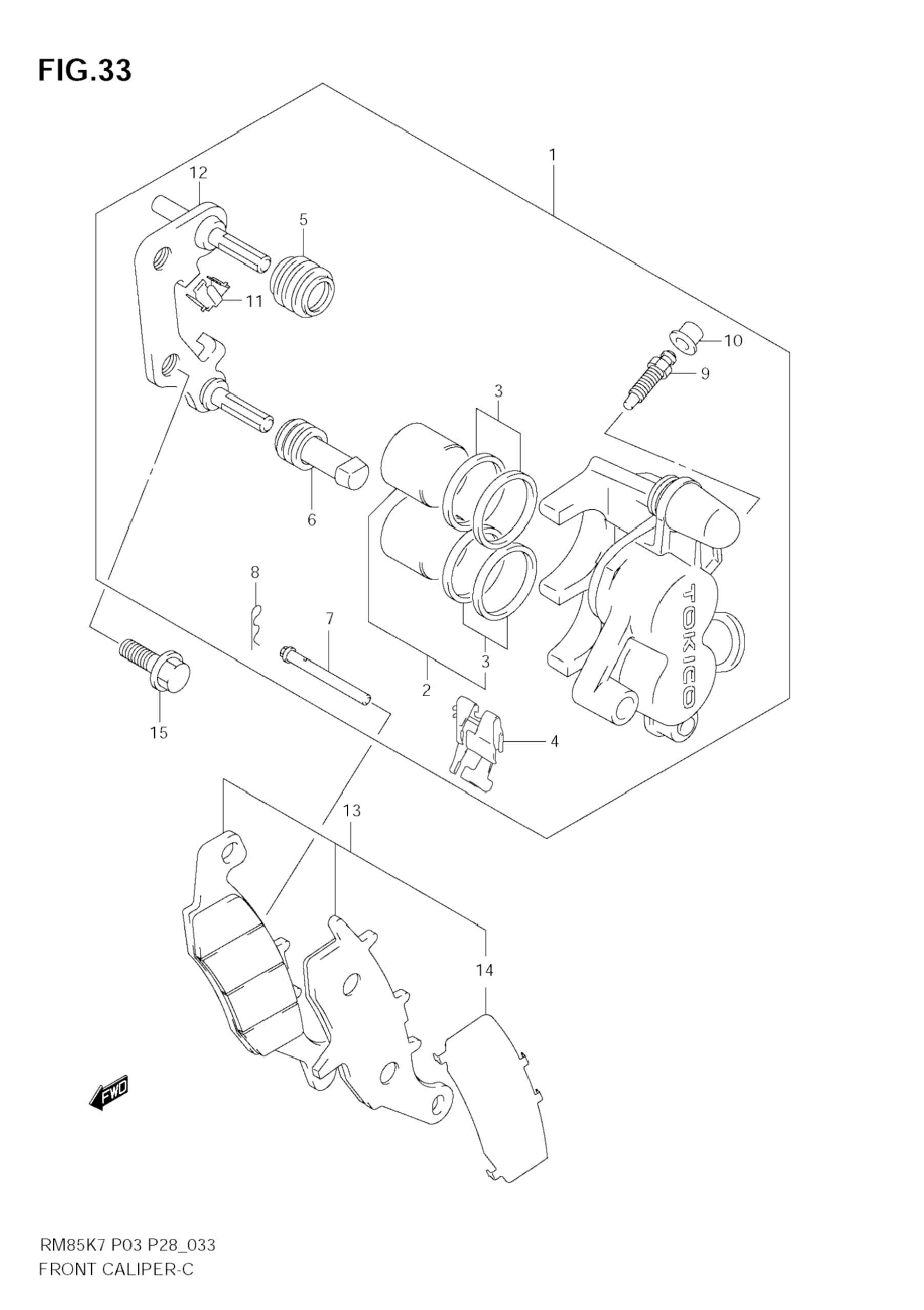 FIG.33

1

12

5

11

10

9

3

6

TOKICO

8

7

3

2

15

4

13

14

FWD

RM85K7 P03 P28_033
FRONT CALIPER-C