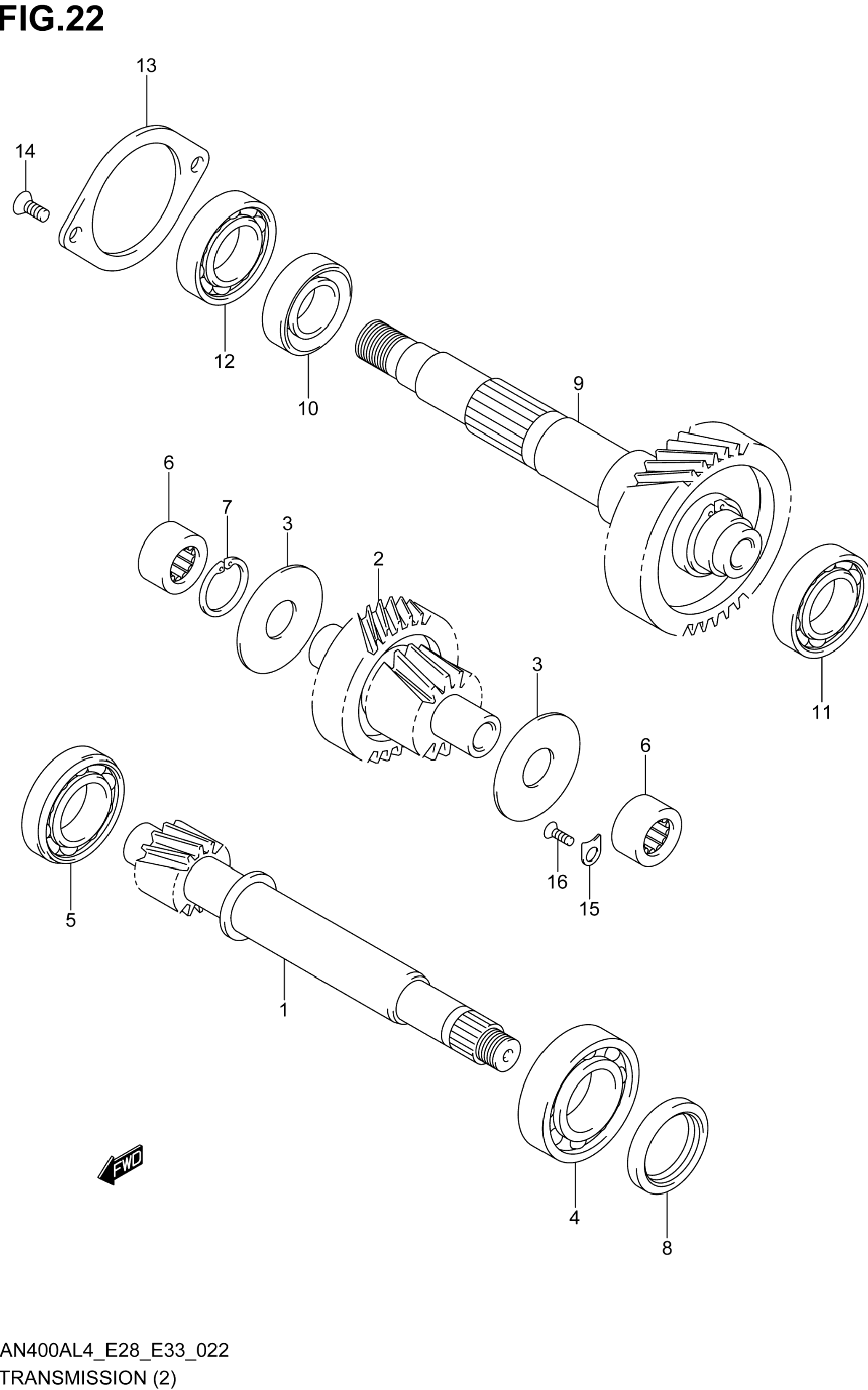 FIG.22

13
14
12
10
9
6
7
3
2
3
11
6
5
16
15
1
FWD
4
8

AN400AL4_E28_E33_022
TRANSMISSION (2)