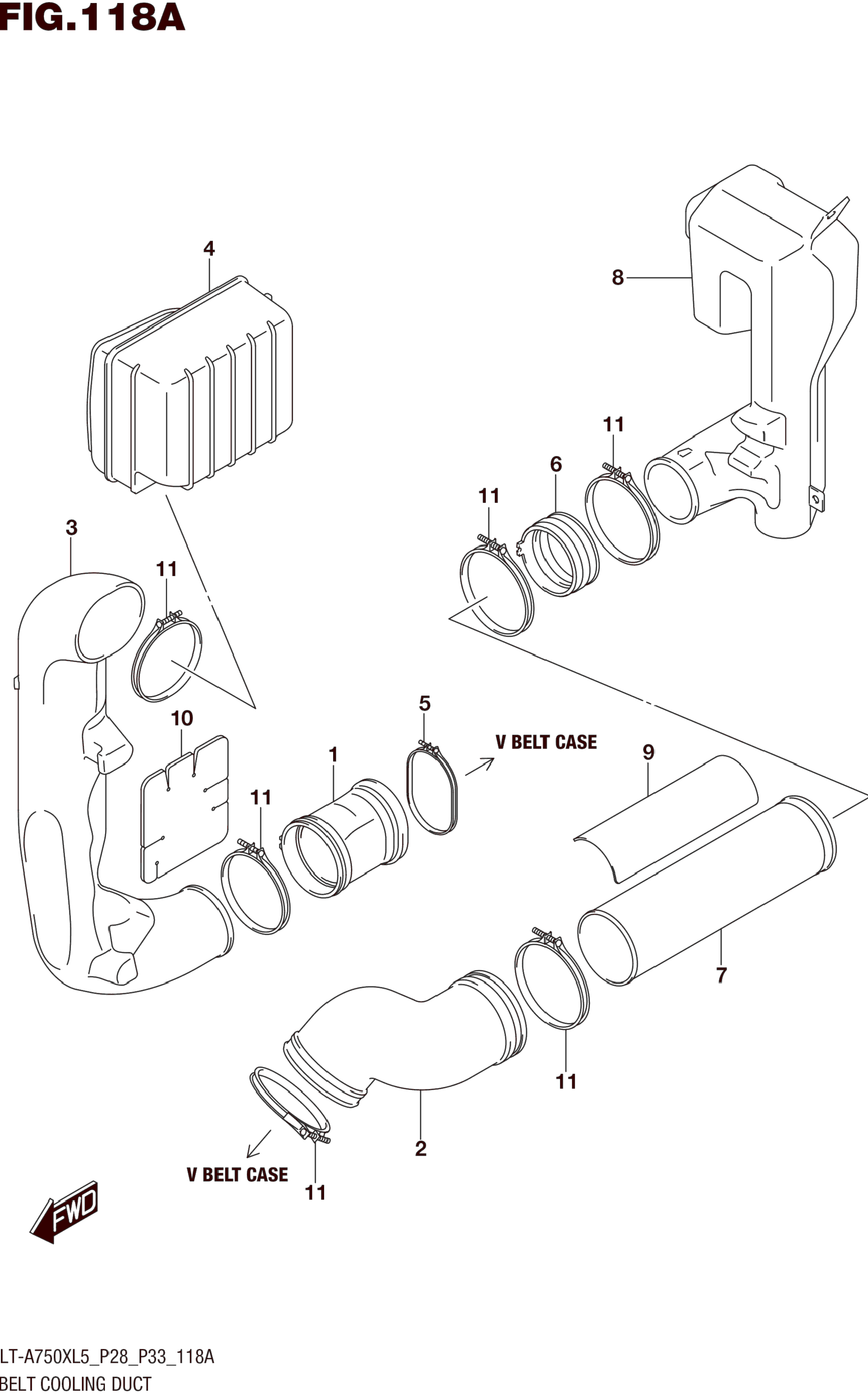 FIG.118A

4

8

11

6

11

3

11

10

5

V BELT CASE

1

9

11

7

11

2

V BELT CASE

11

FWD

LT-A750XL5_P28_P33_118A
BELT COOLING DUCT