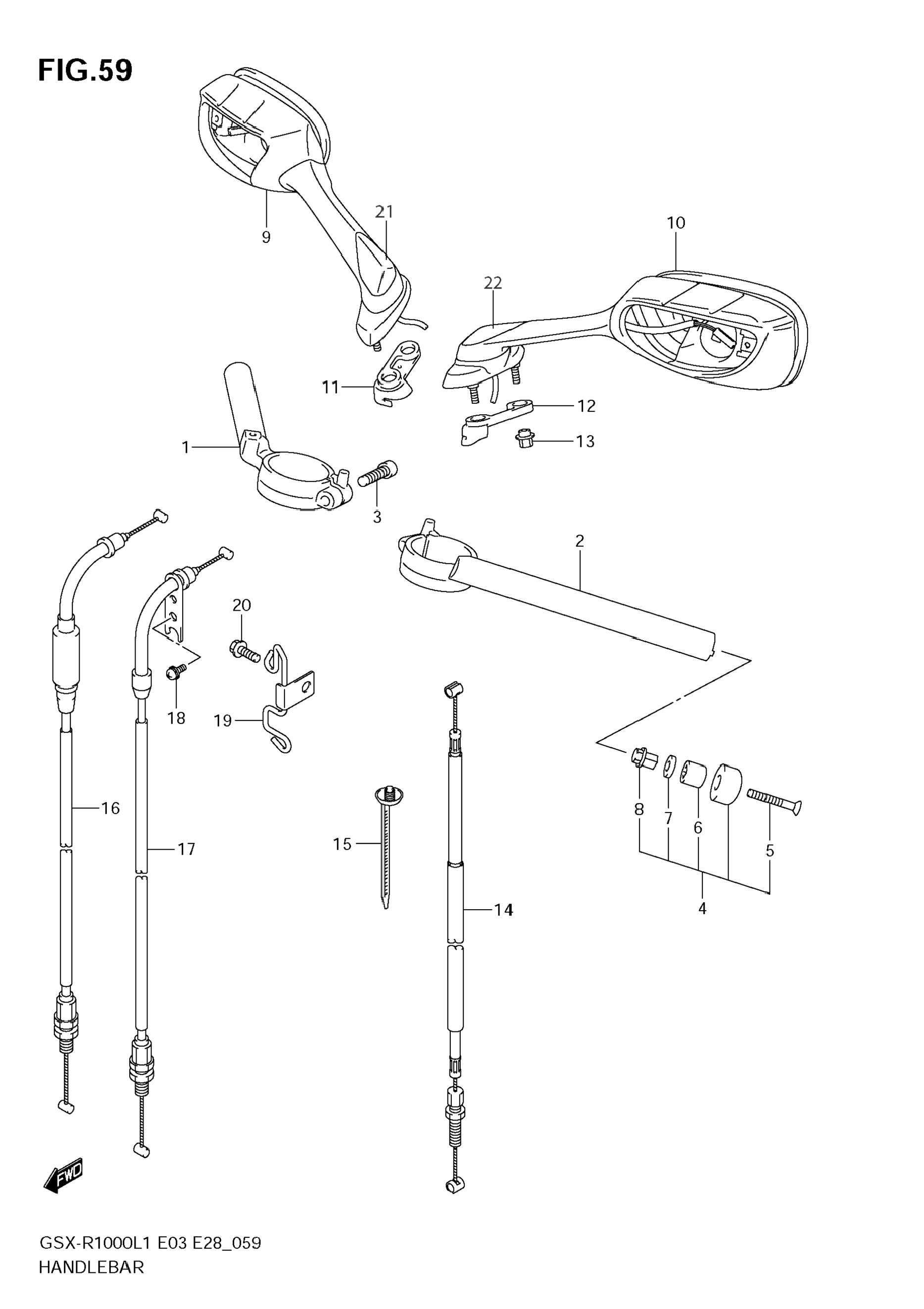 FIG.59

21
9
10
22
11
12
13
1
3
2
20
18
19
16
17
15
14
8
7
6
5
4

FWD

GSX-R1000L1 E03 E28_059
HANDLEBAR