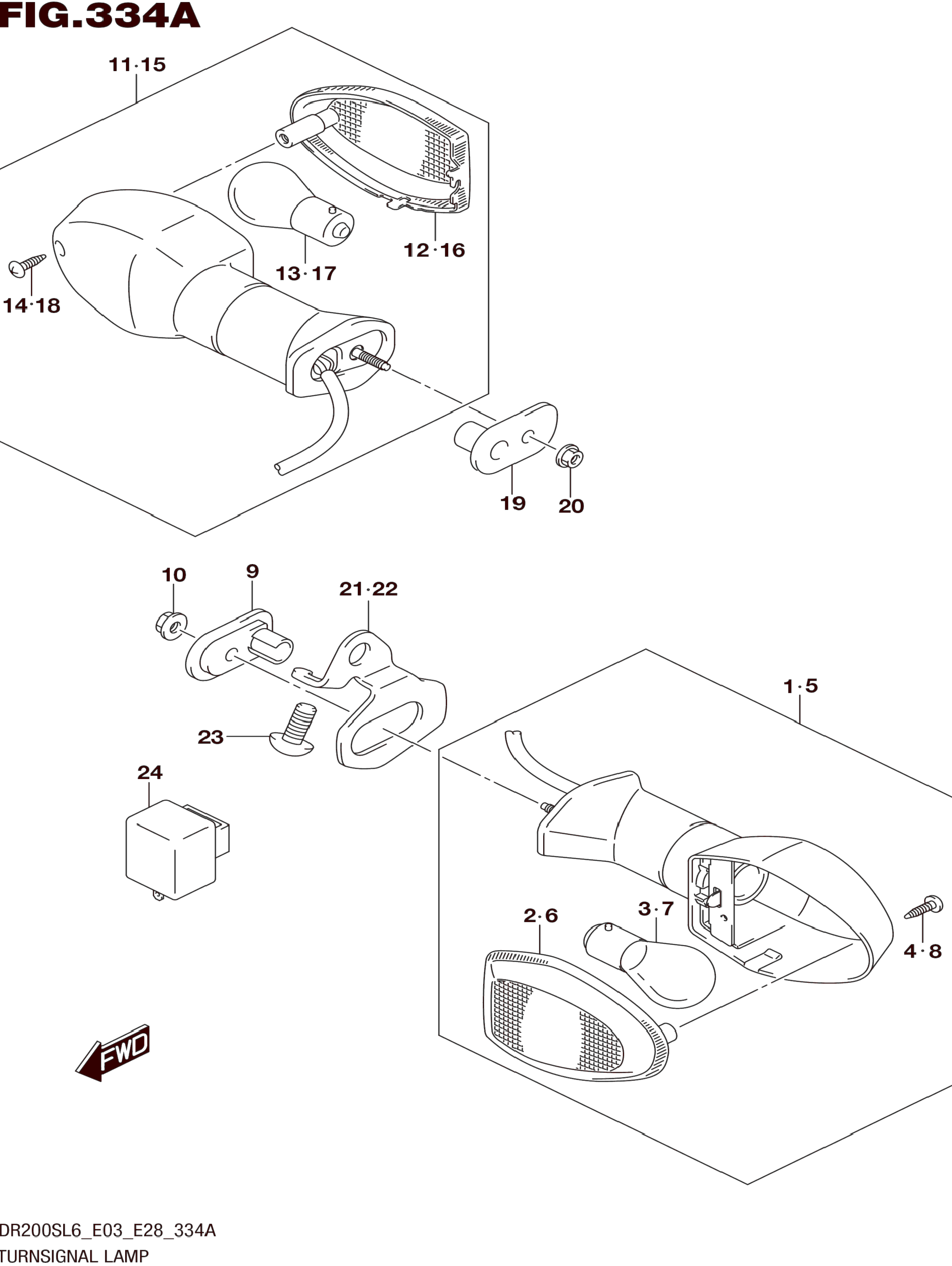 FIG.334A

11·15

12·16

13·17

14·18

19

20

10

9

21·22

23

24

1·5

2·6

3·7

4·8

FWD

DR200SL6_E03_E28_334A

TURNSIGNAL LAMP