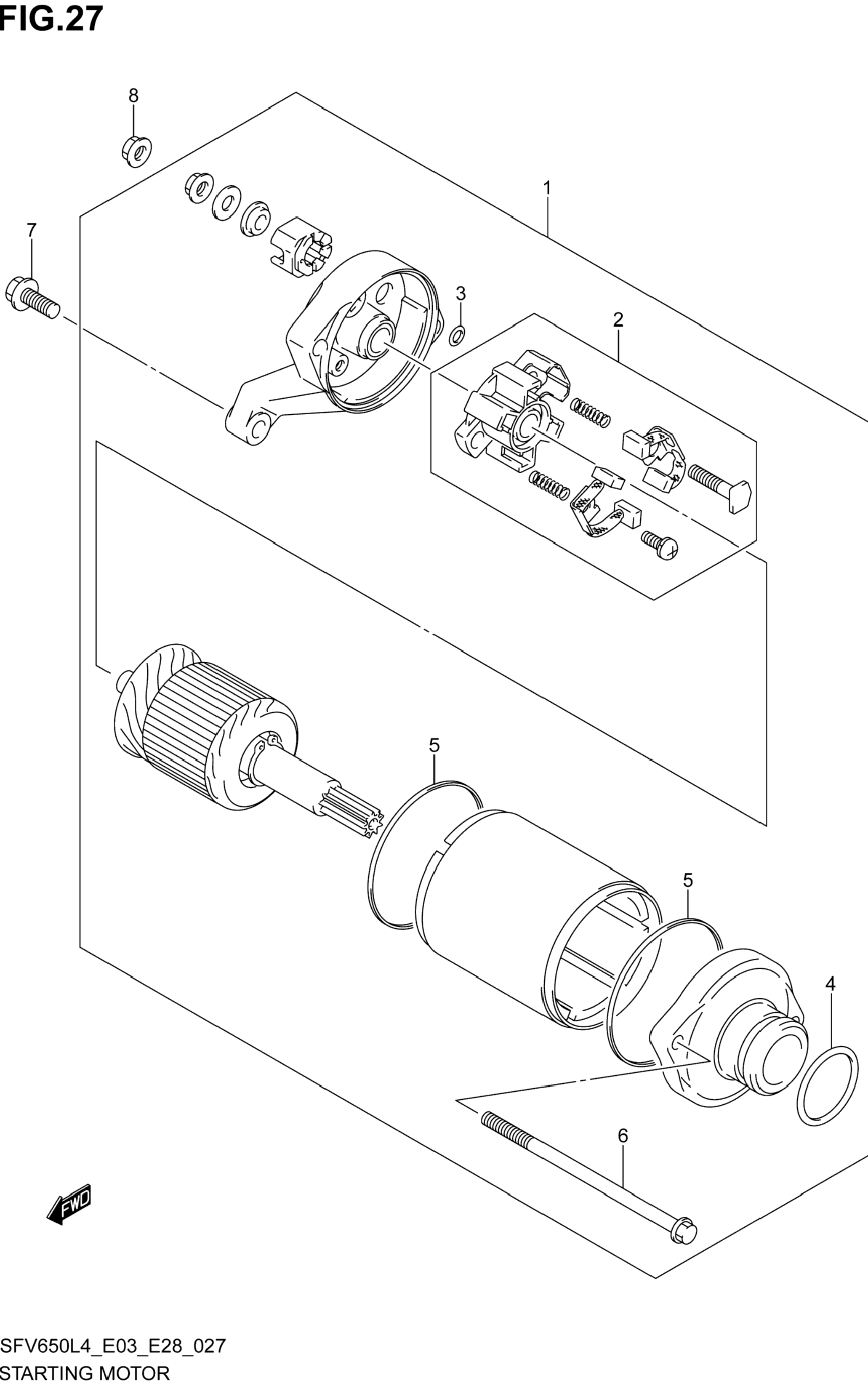 FIG.27

8

1

7

3

2

5

5

4

6

FWD

SFV650L4_E03_E28_027
STARTING MOTOR