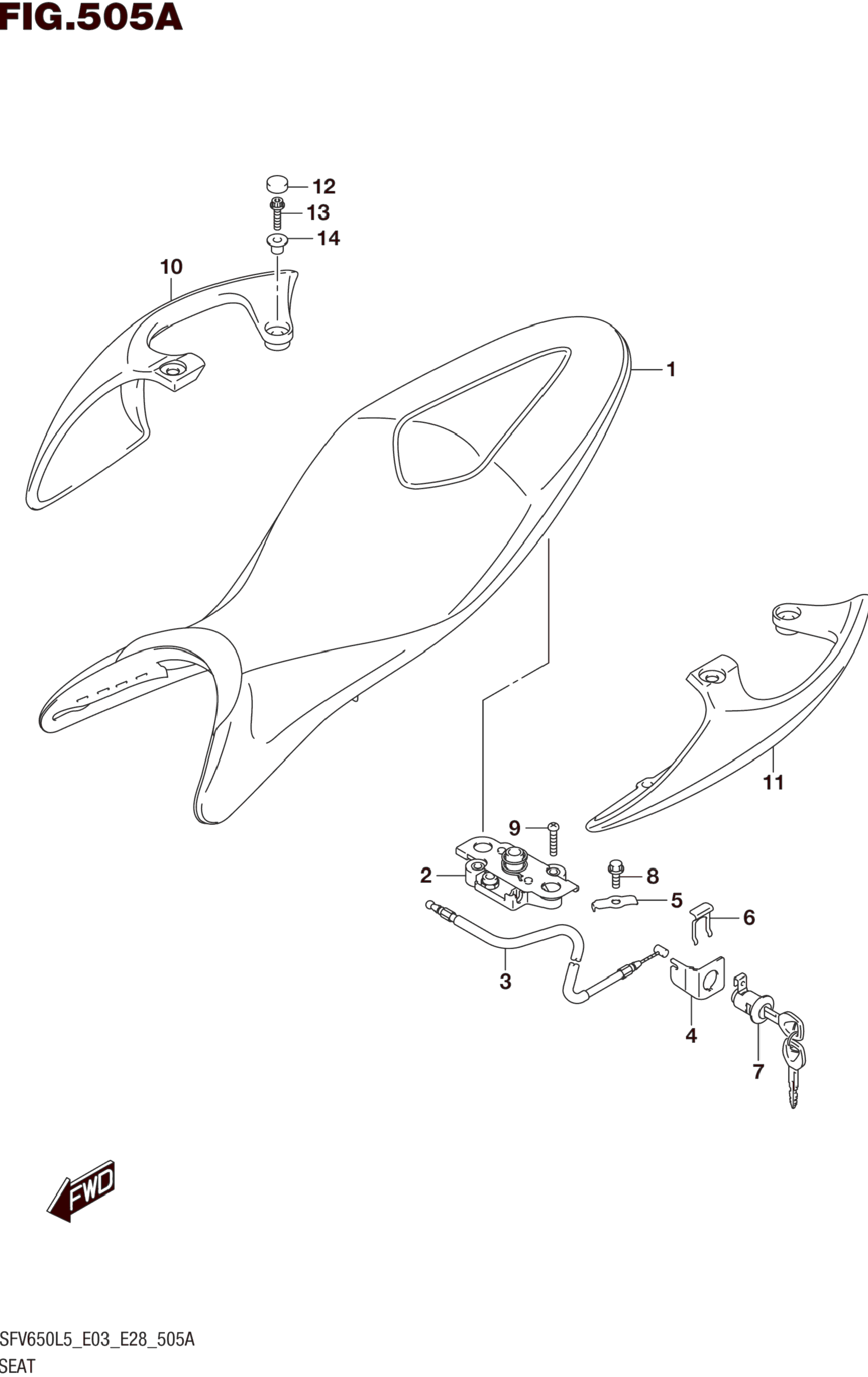 FIG.505A

12
13
14
10
1
11
9
2
8
5
6
3
4
7

FWD

SFV650L5_E03_E28_505A
SEAT