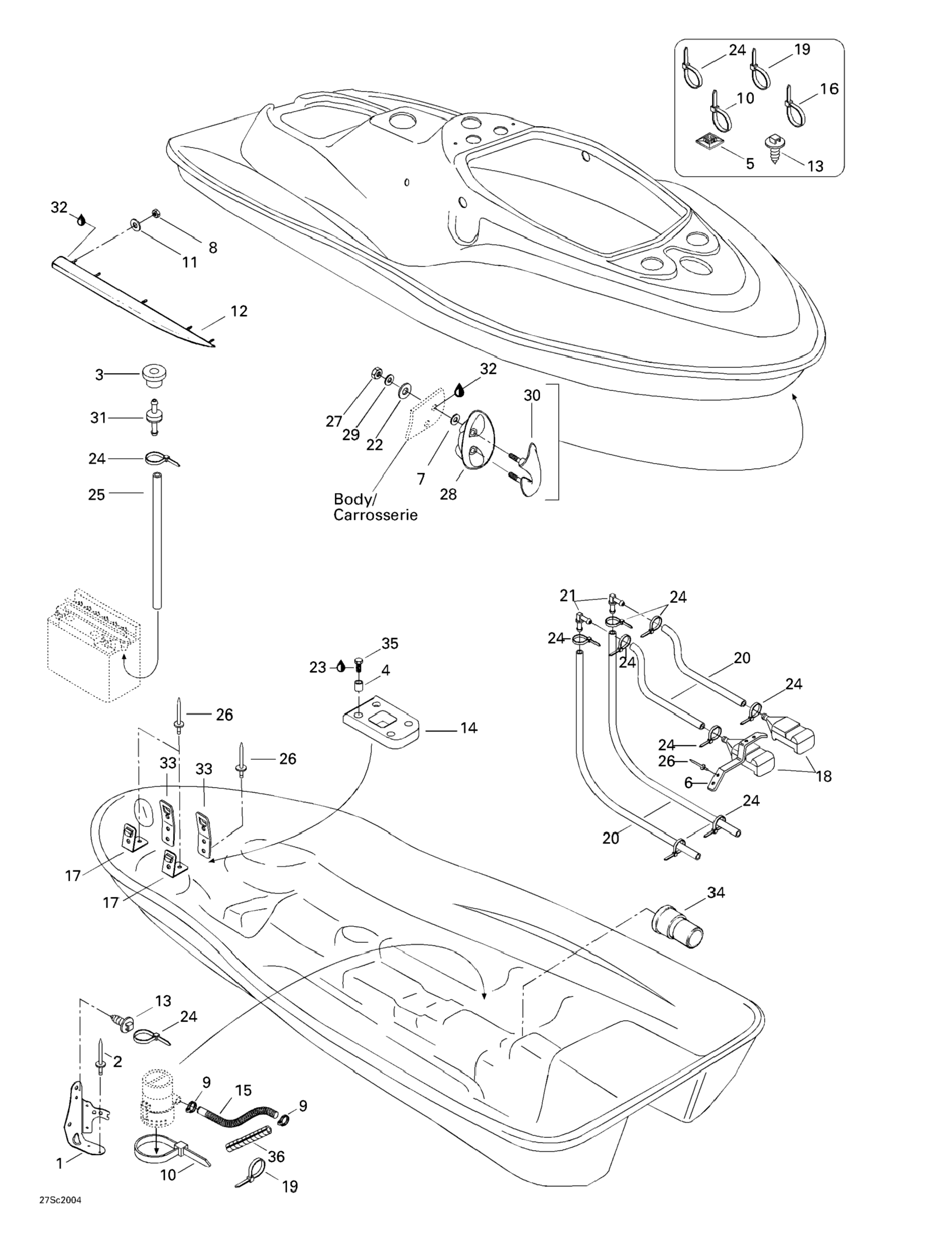 24
19
10
16
5
13

32
8
11
12

3
31
24
25

32
30
27
29
22
7
28
Body/
Carrosserie

21
24
24
24
20
24
24
26
6
18
24
20

35
23
4
14

26
26
33
33
17
17

34

13
24
2
9
15
9
1
10
36
19

27Sc2004