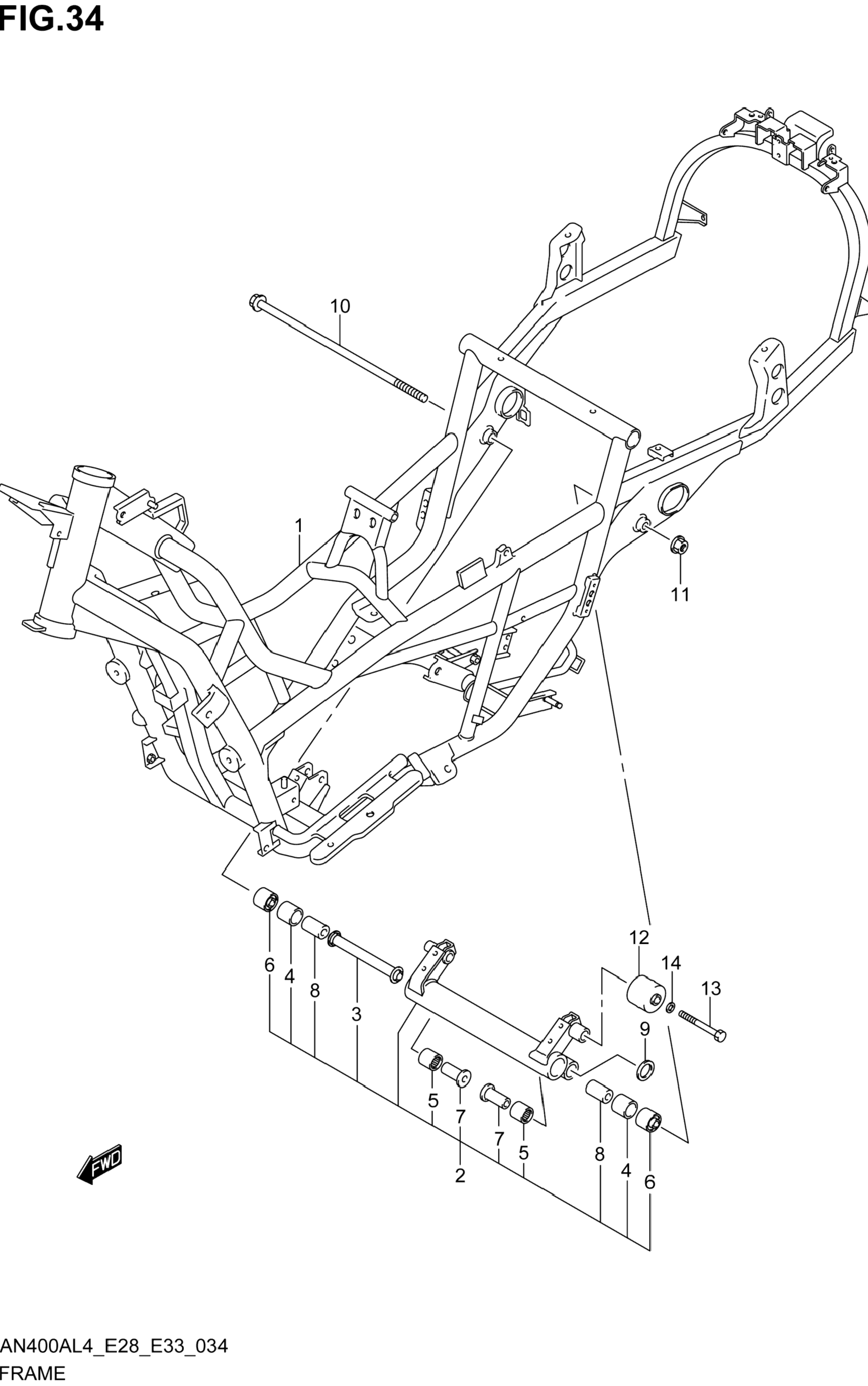 FIG.34

10

1

11

12

14

13

6

4

8

3

9

5

7

7

5

2

8

4

6

FWD

AN400AL4_E28_E33_034

FRAME