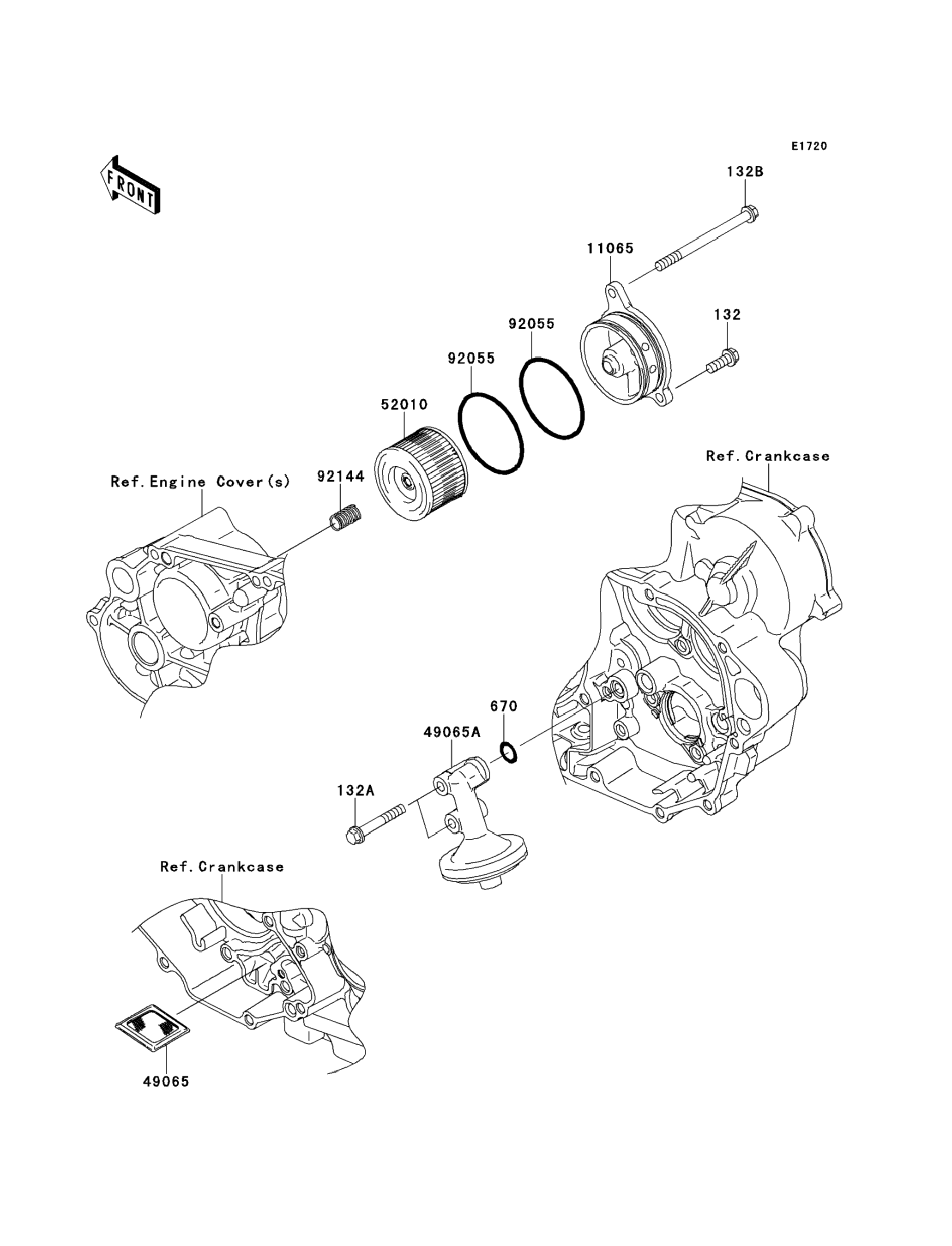 E1720

FRONT

132B

11065

132

92055

92055

52010

Ref.Crankcase

Ref.Engine Cover(s)

92144

670

49065A

132A

Ref.Crankcase

49065