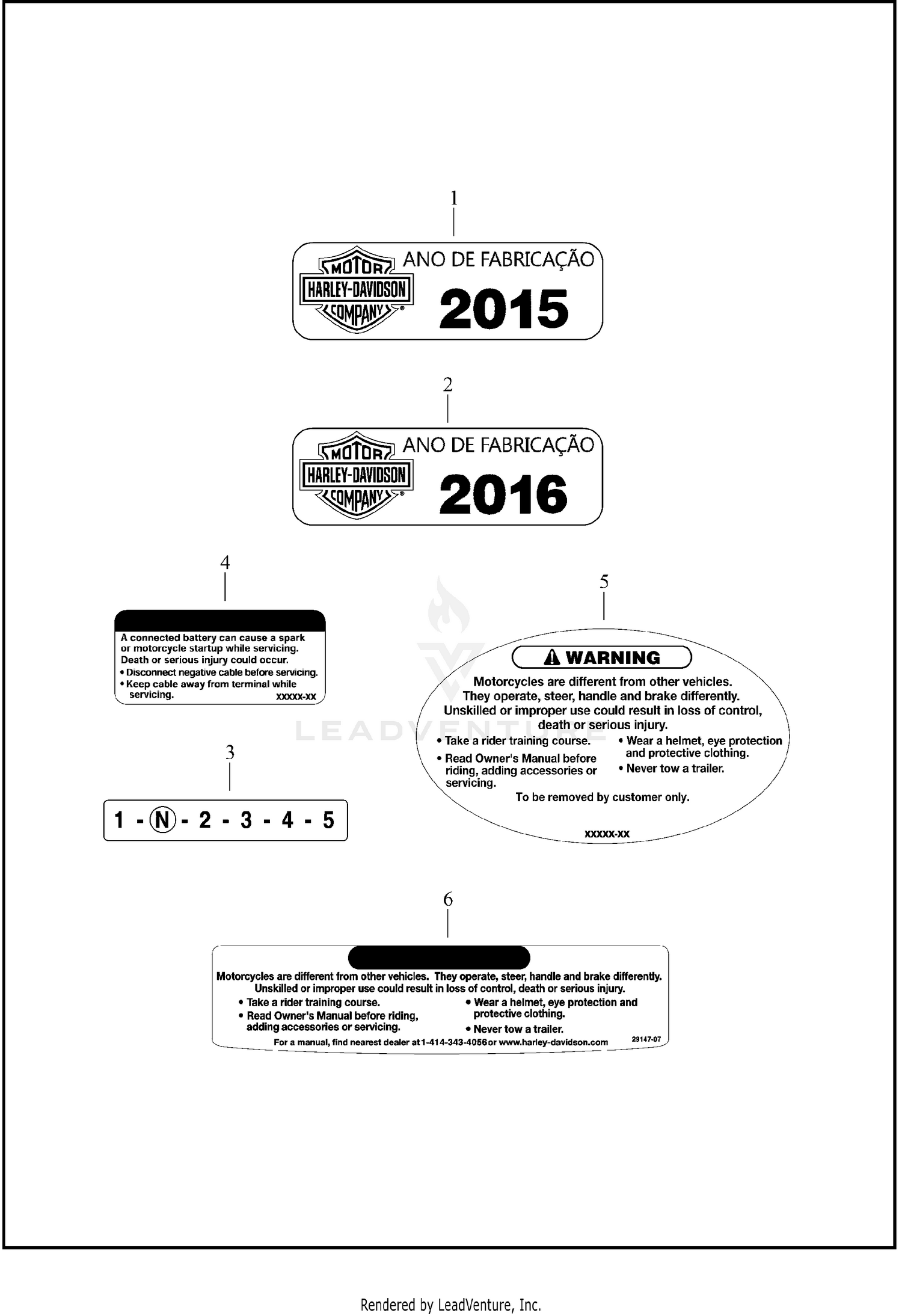 1

MOTOR HARLEY-DAVIDSON COMPANY ANO DE FABRICAÇÃO 2015

2

MOTOR HARLEY-DAVIDSON COMPANY ANO DE FABRICAÇÃO 2016

4

A connected battery can cause a spark or motorcycle startup while servicing. Death or serious injury could occur.
• Disconnect negative cable before servicing.
• Keep cable away from terminal while servicing. xxxxx-xx

5

WARNING

Motorcycles are different from other vehicles. They operate, steer, handle and brake differently. Unskilled or improper use could result in loss of control, death or serious injury.
• Take a rider training course.
• Read Owner's Manual before riding, adding accessories or servicing.
• Wear a helmet, eye protection and protective clothing.
• Never tow a trailer.
To be removed by customer only.

xxxxx-xx

LEADVENTURE

3

1 - N - 2 - 3 - 4 - 5

6

Motorcycles are different from other vehicles. They operate, steer, handle and brake differently. Unskilled or improper use could result in loss of control, death or serious injury.
• Take a rider training course.
• Read Owner's Manual before riding, adding accessories or servicing.
• Wear a helmet, eye protection and protective clothing.
• Never tow a trailer.
For a manual, find nearest dealer at 1-414-343-4056 or www.harley-davidson.com 29147-07

Rendered by LeadVenture, Inc.