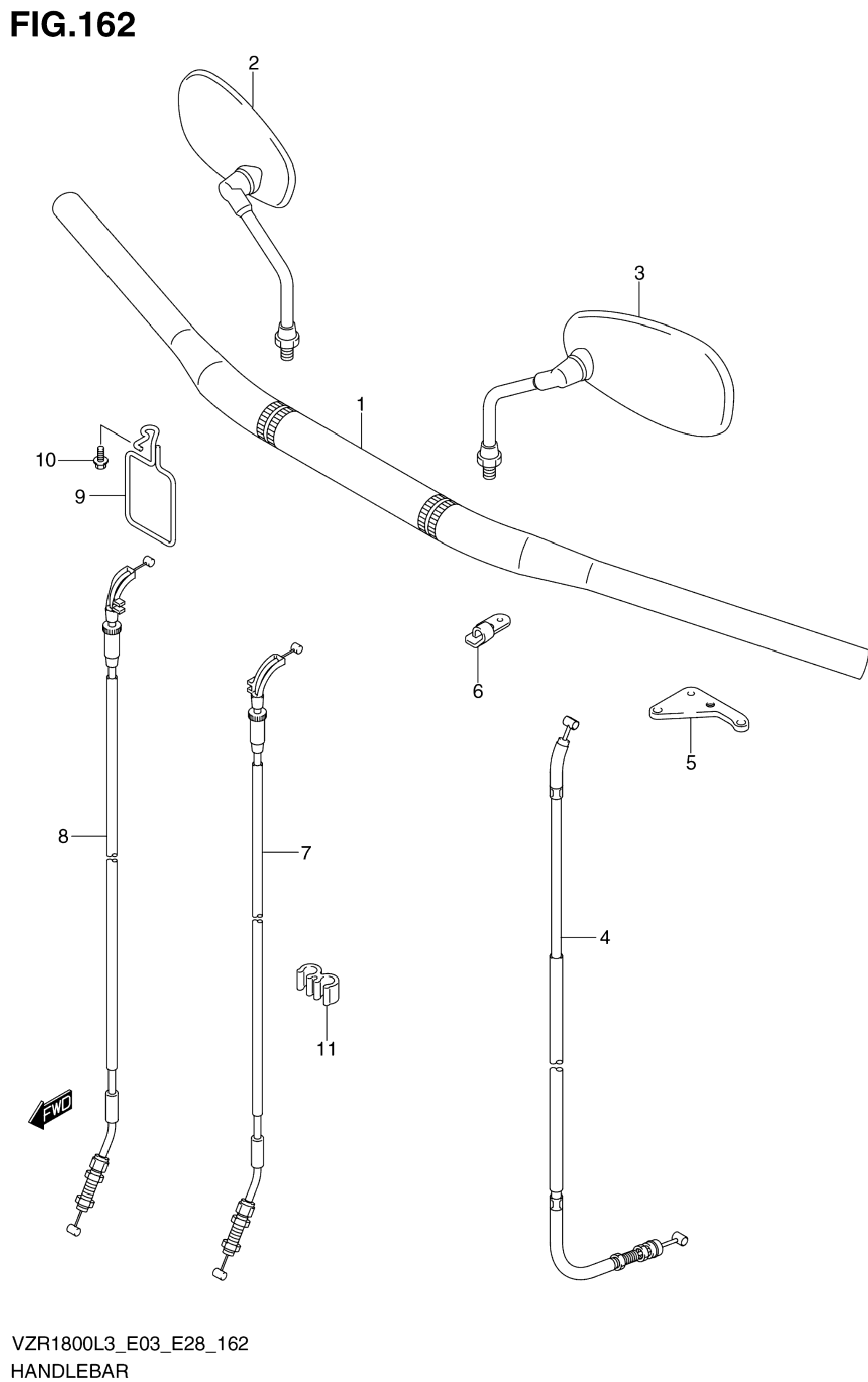 FIG.162

2

3

1

10

9

6

5

8

7

4

11

FWD

VZR1800L3_E03_E28_162
HANDLEBAR