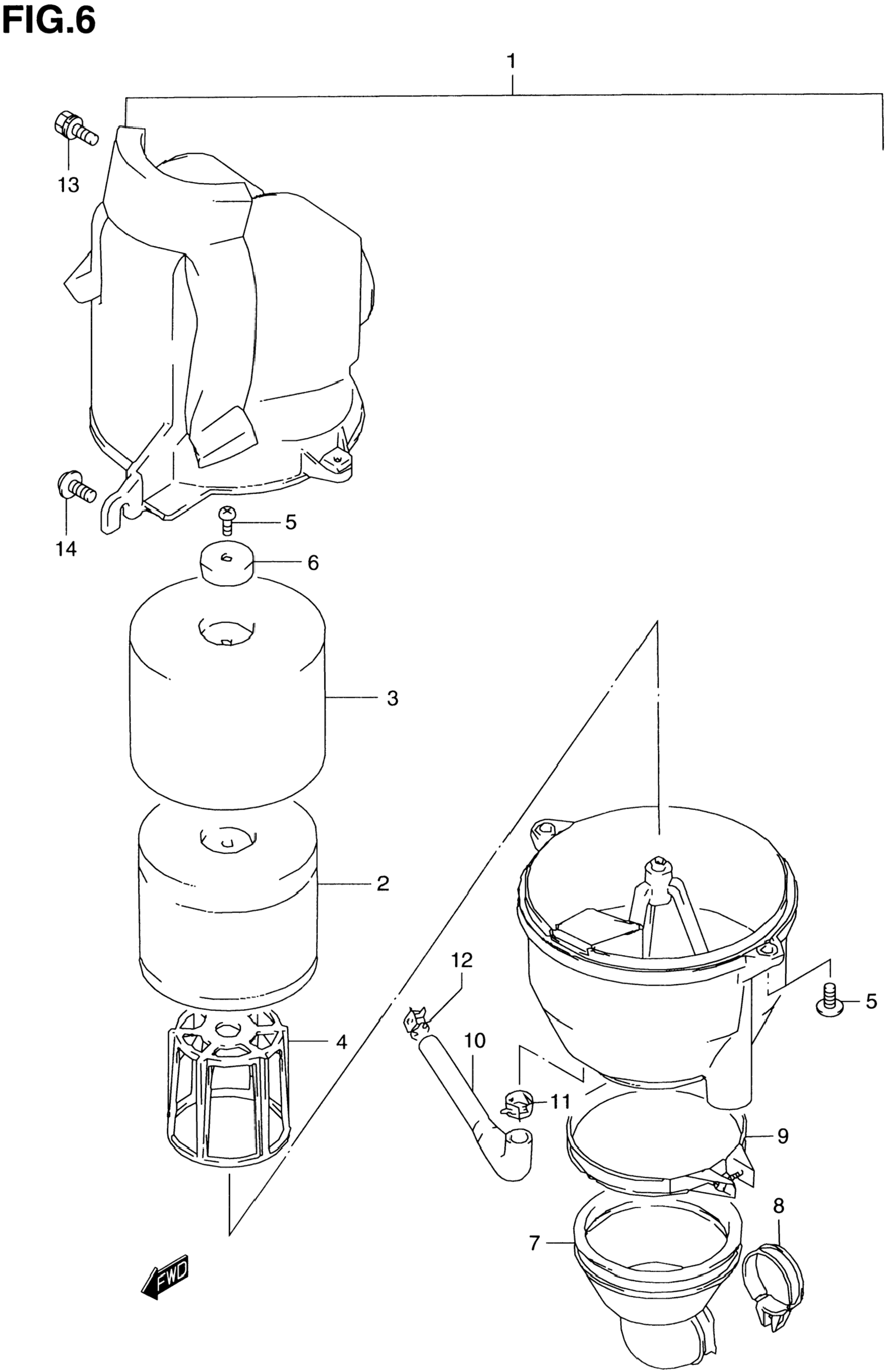 FIG.6

1

13

14

5

6

3

2

4

12

10

11

5

9

8

7

FWD