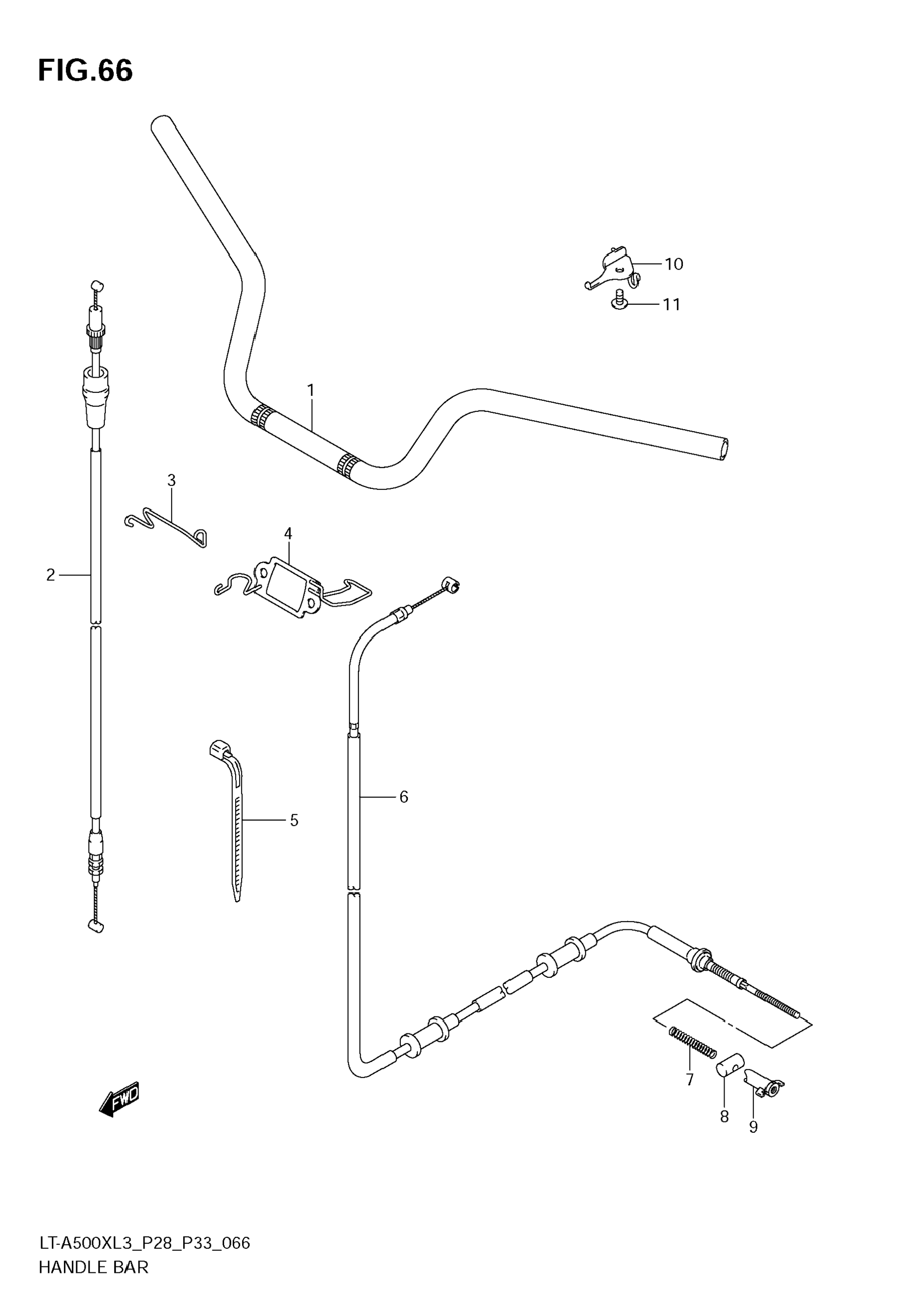 FIG.66

10

11

1

3

4

2

6

5

7

8

9

FWD

LT-A500XL3_P28_P33_066
HANDLE BAR