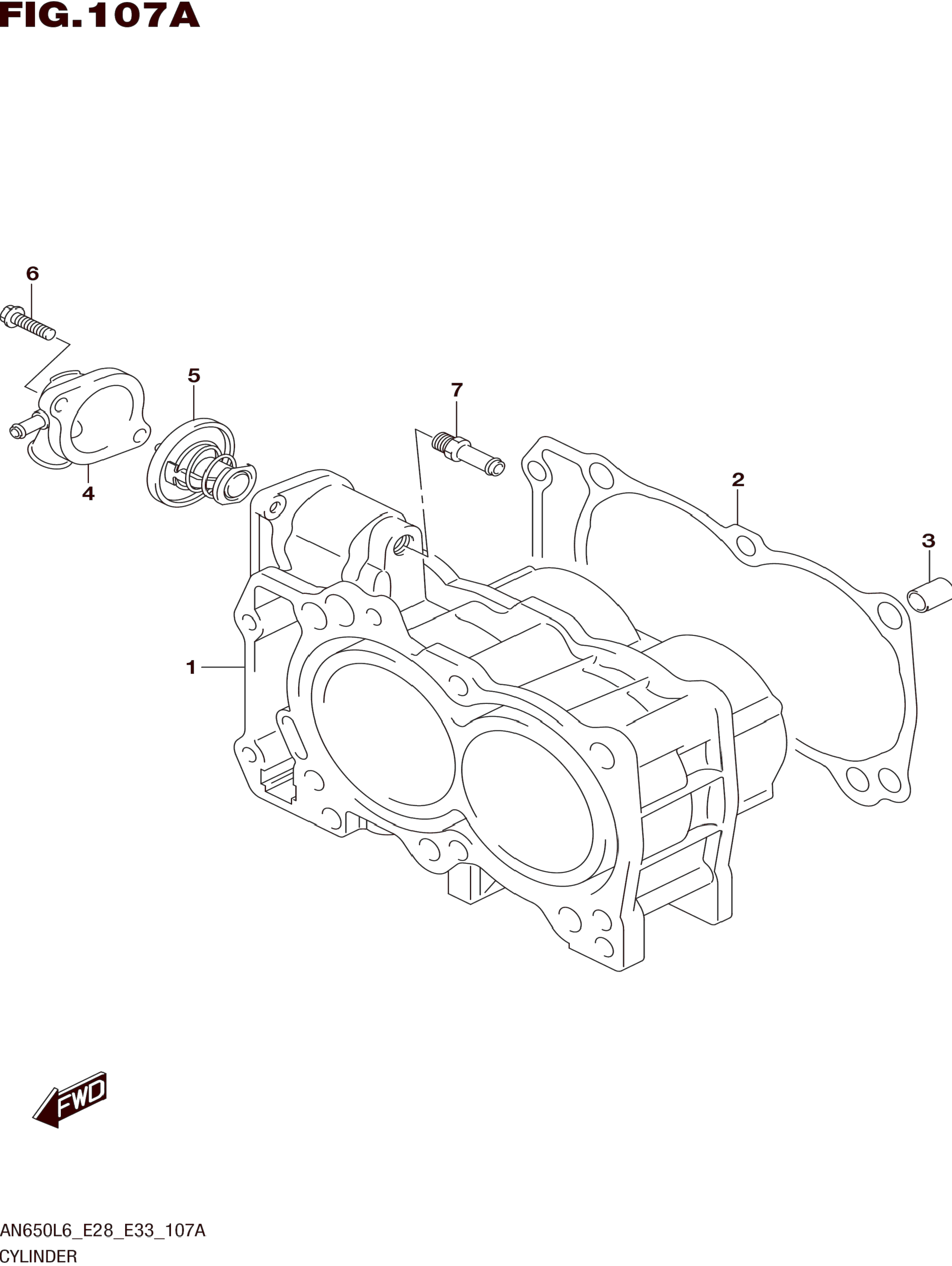 FIG.107A

6

5

7

4

2

3

1

FWD

AN650L6_E28_E33_107A
CYLINDER