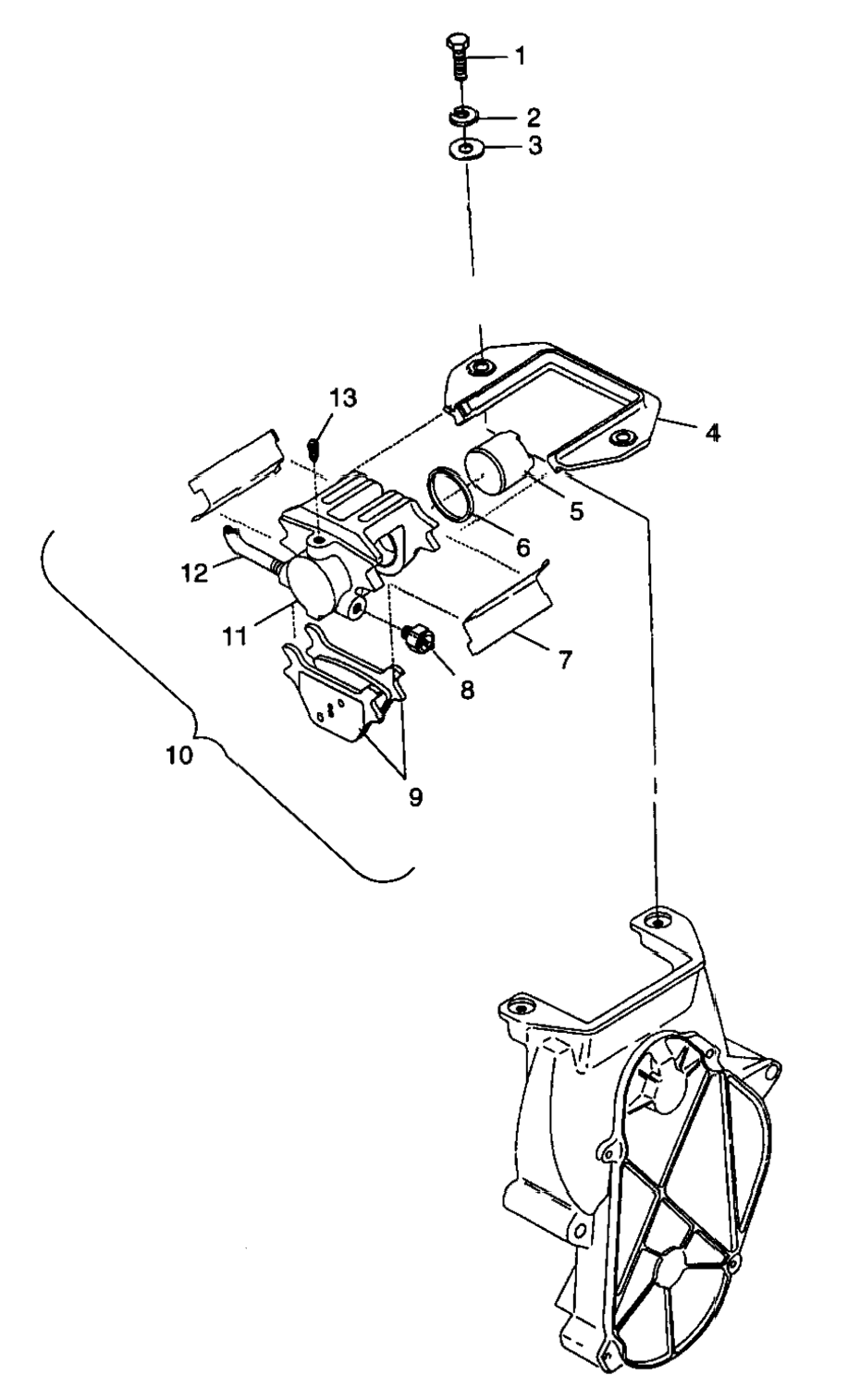 1
2
3
13
4
5
6
12
11
7
8
10
9