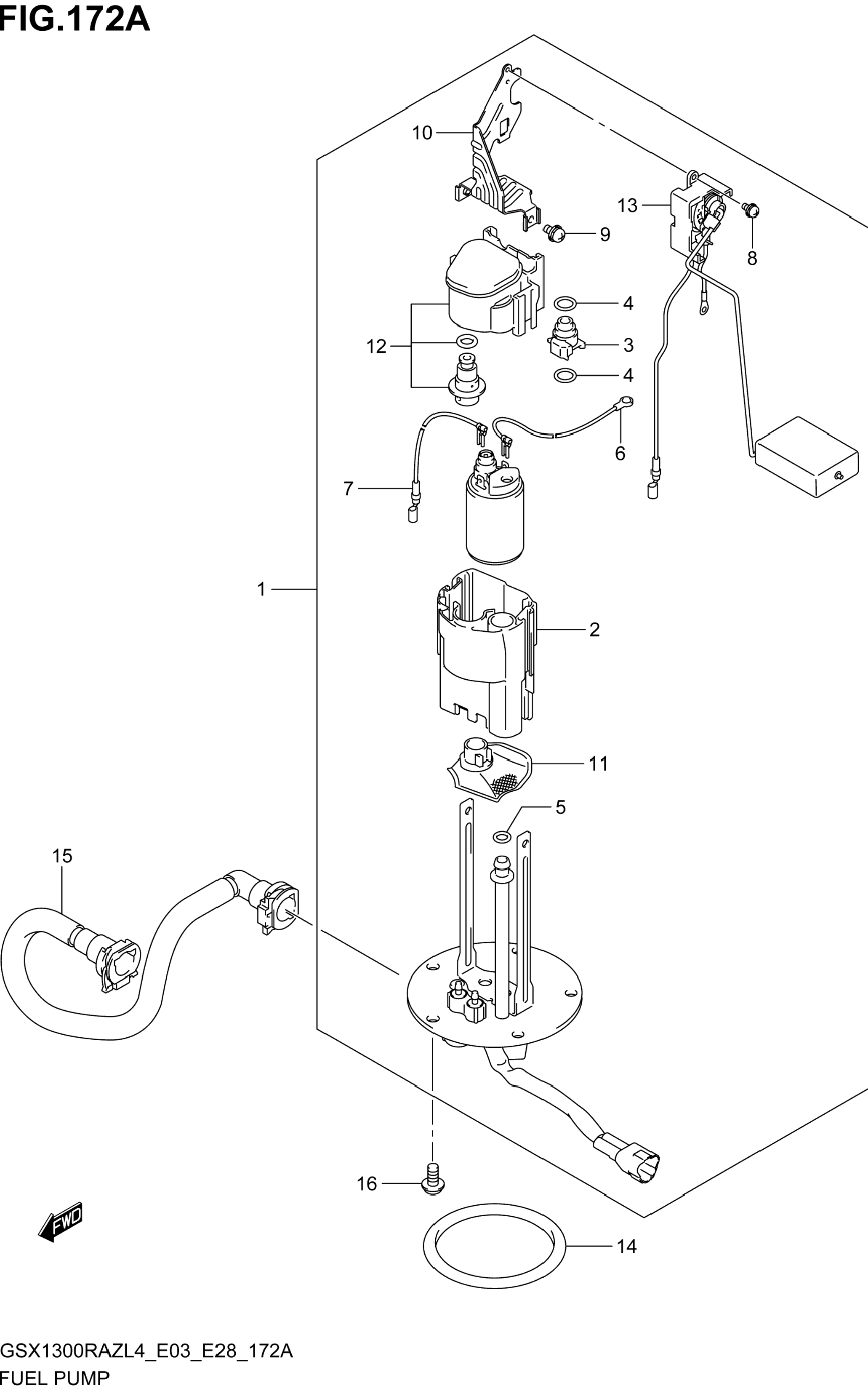 FIG.172A

10

13

9

8

4

12

3

4

6

7

1

2

11

5

15

16

FWD

14

GSX1300RAZL4_E03_E28_172A
FUEL PUMP