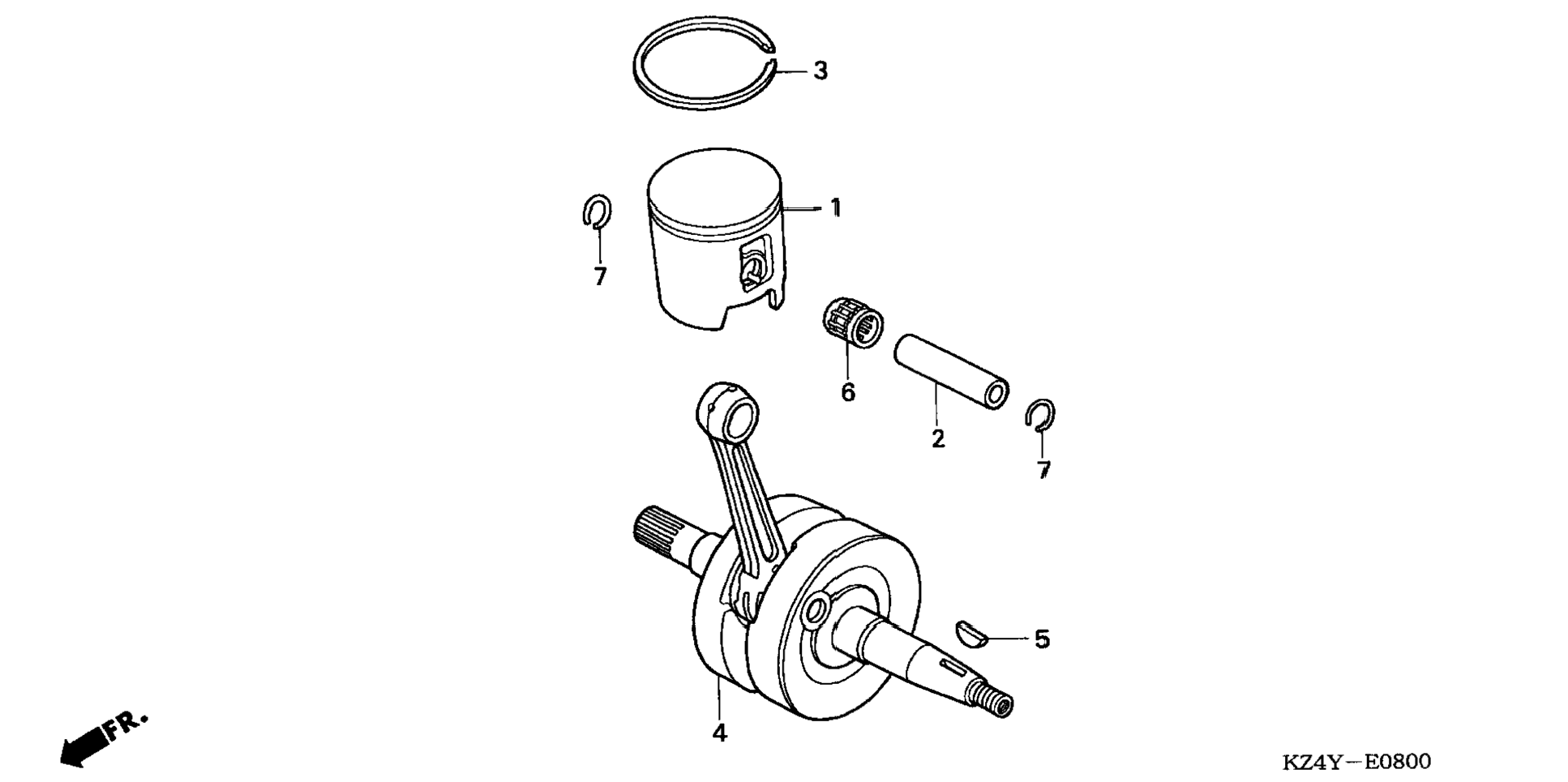 3

1

7

6

2

7

5

4

FR.

KZ4Y—E0800