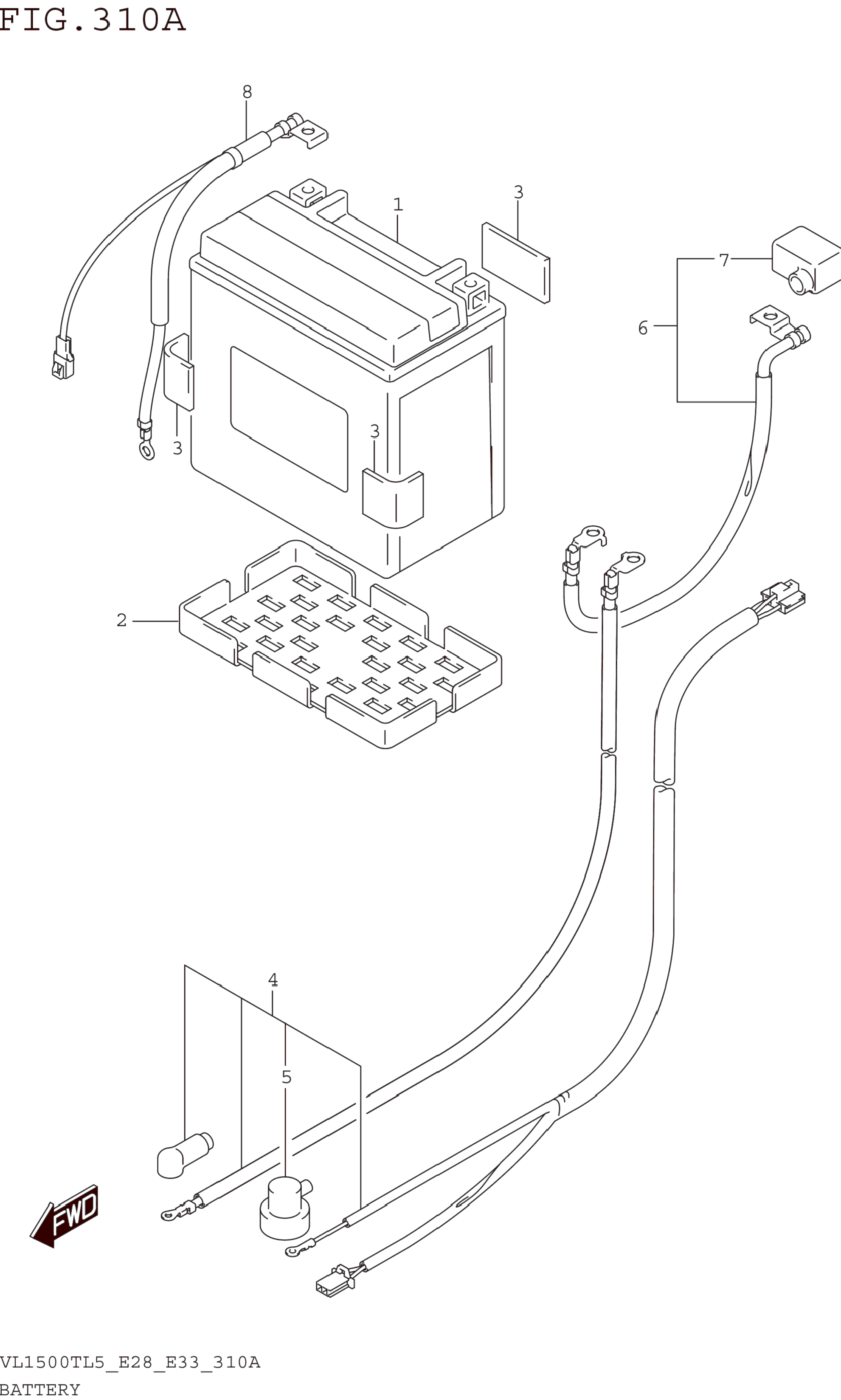 FIG.310A

8
1
3
7
6
3
3
2
4
5
FWD

VL1500TL5_E28_E33_310A
BATTERY