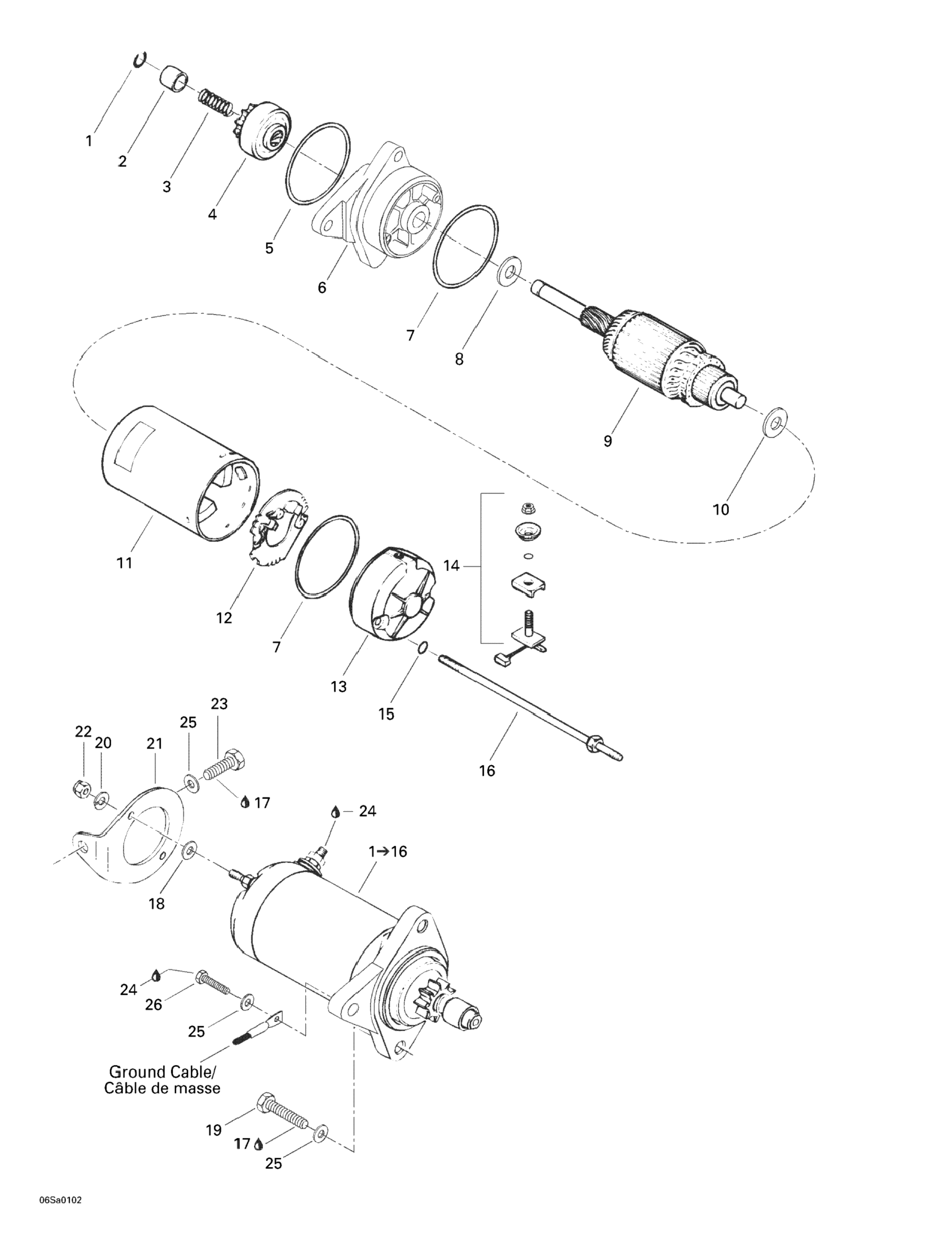 1
2
3
4
5
6
7
8
9
10
11
12
7
13
14
15
16
22
20
21
25
23
17
24
1→16
18
24
26
25
Ground Cable/
Câble de masse
19
17
25
06Sa0102