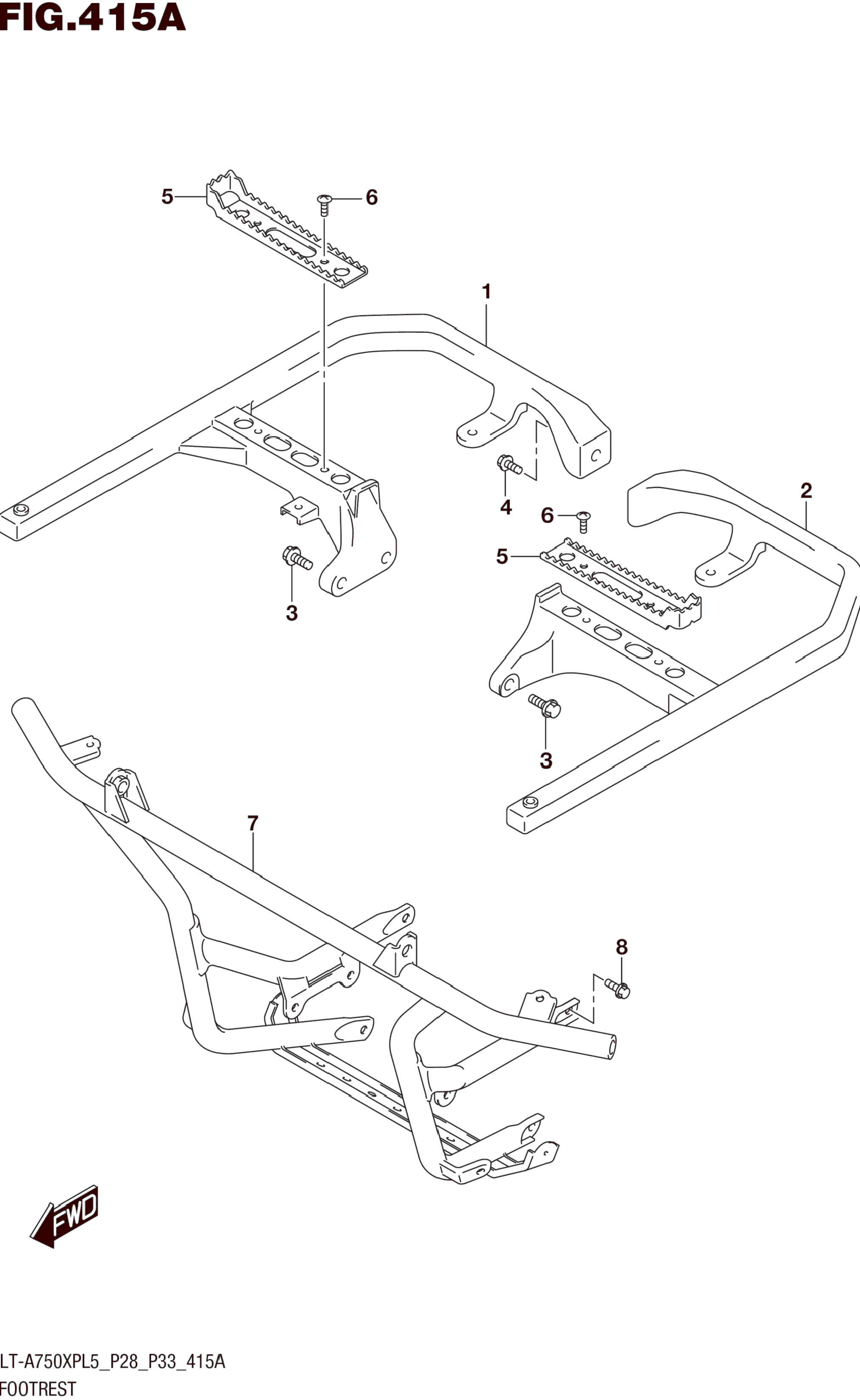 FIG.415A

5
6
1
4
6
2
5
3
3
7
8
FWD

LT-A750XPL5_P28_P33_415A
FOOTREST