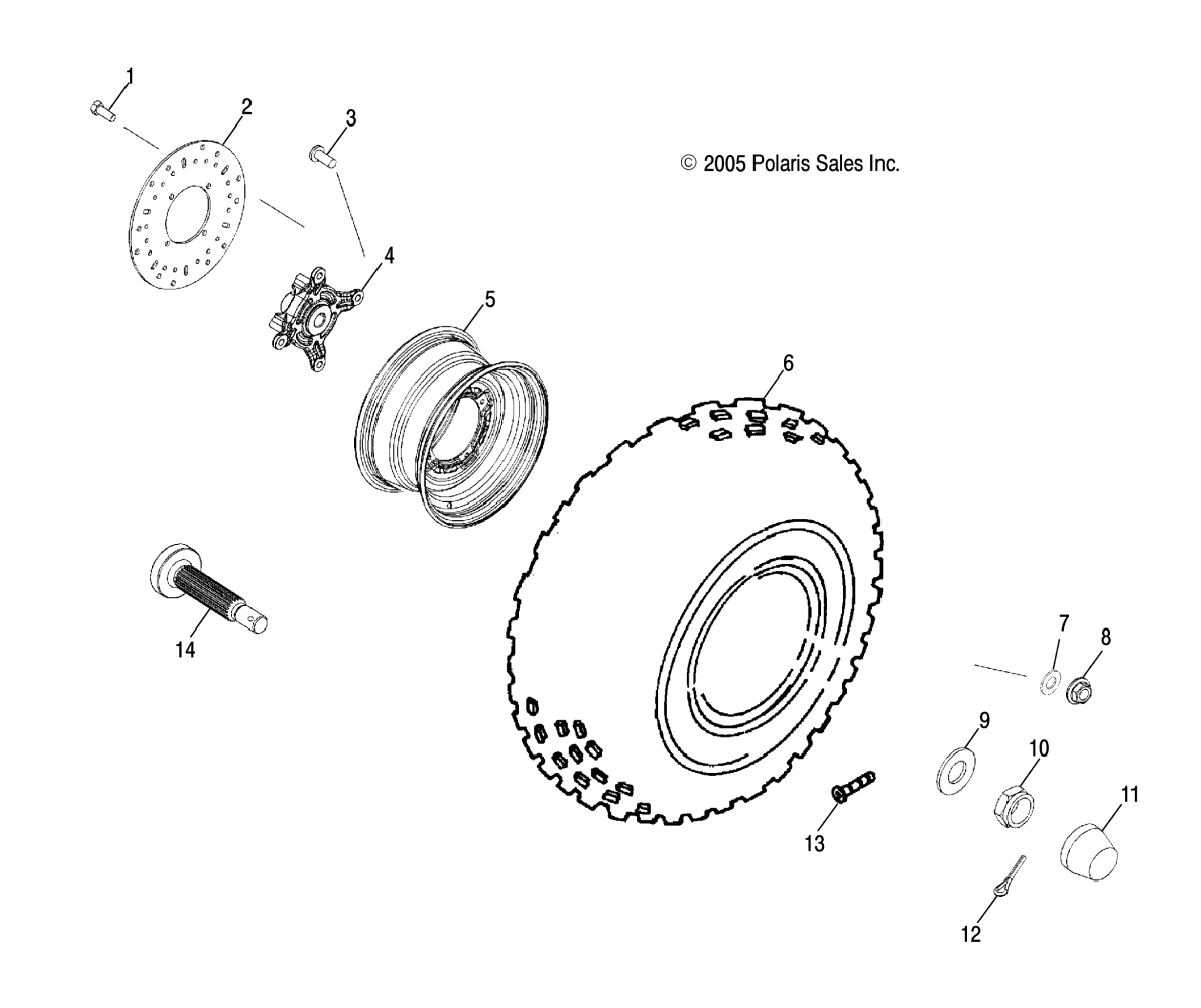 1

2

3

© 2005 Polaris Sales Inc.

4

5

6

14

7

8

9

10

11

13

12