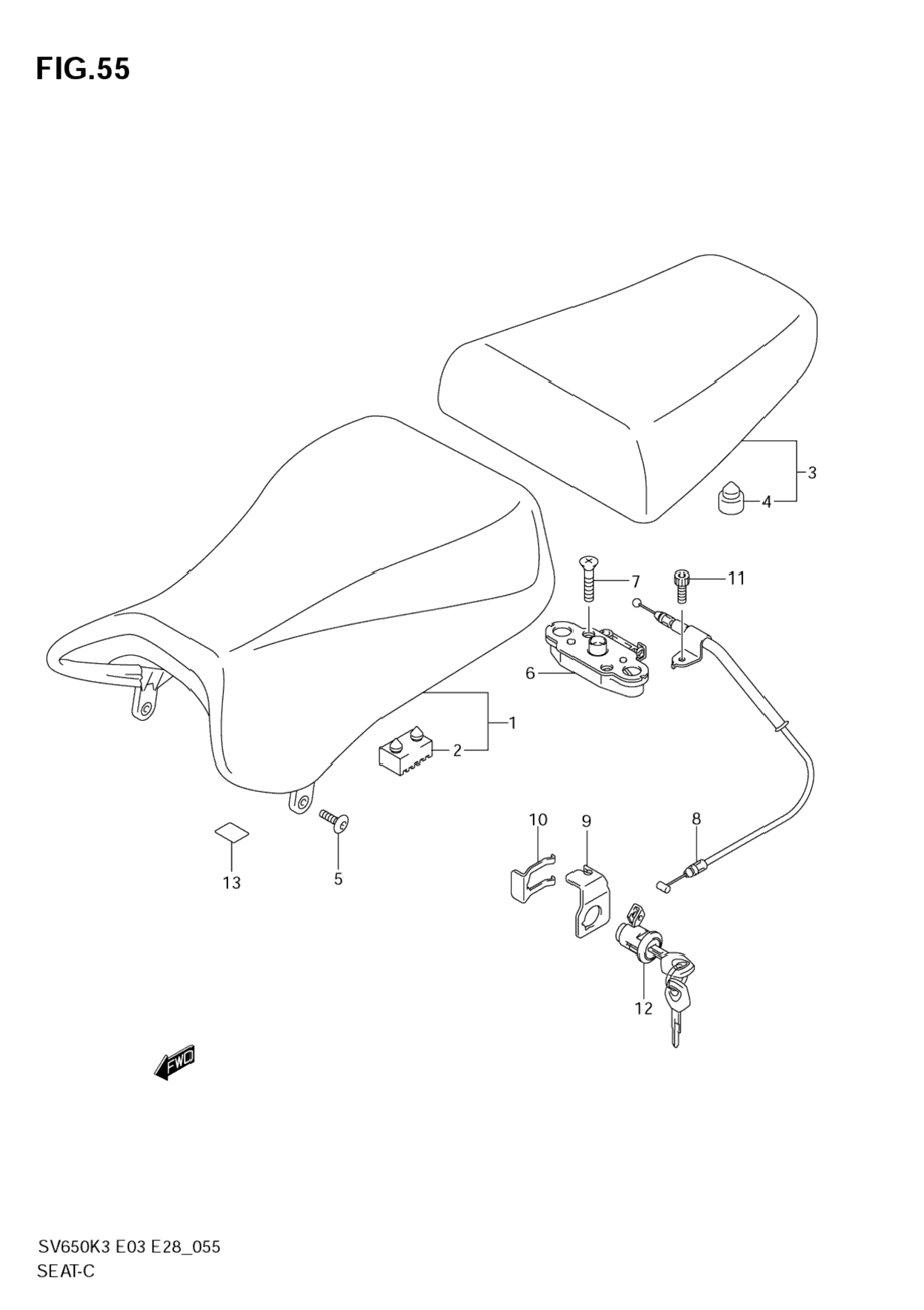 FIG.55

3

4

7

11

6

1

2

10

9

8

13

5

12

FWD

SV650K3 E03 E28_055

SEAT-C