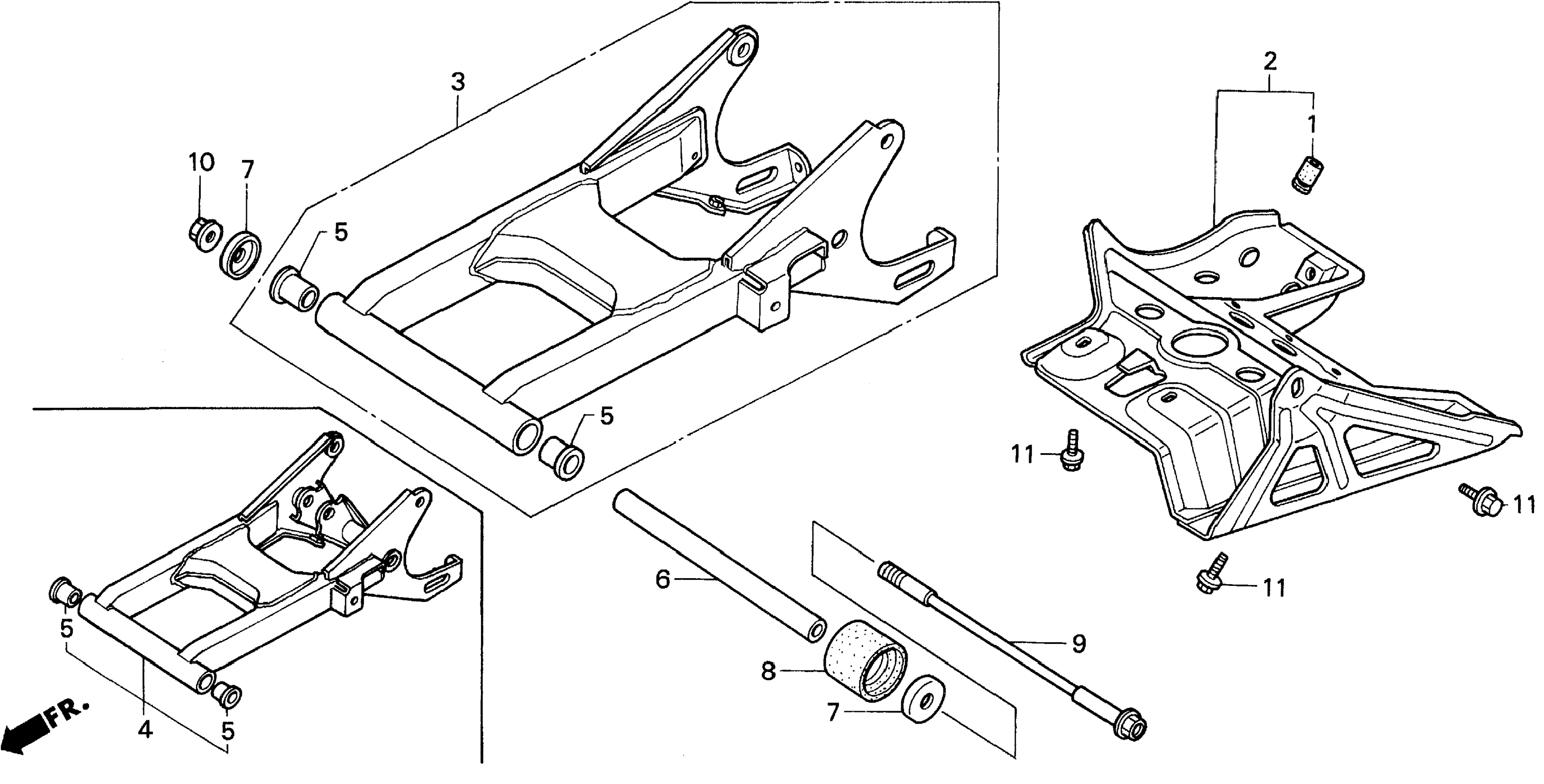 3
2
1
10
7
5
5
11
11
11
6
9
8
7
5
4
5
FR.