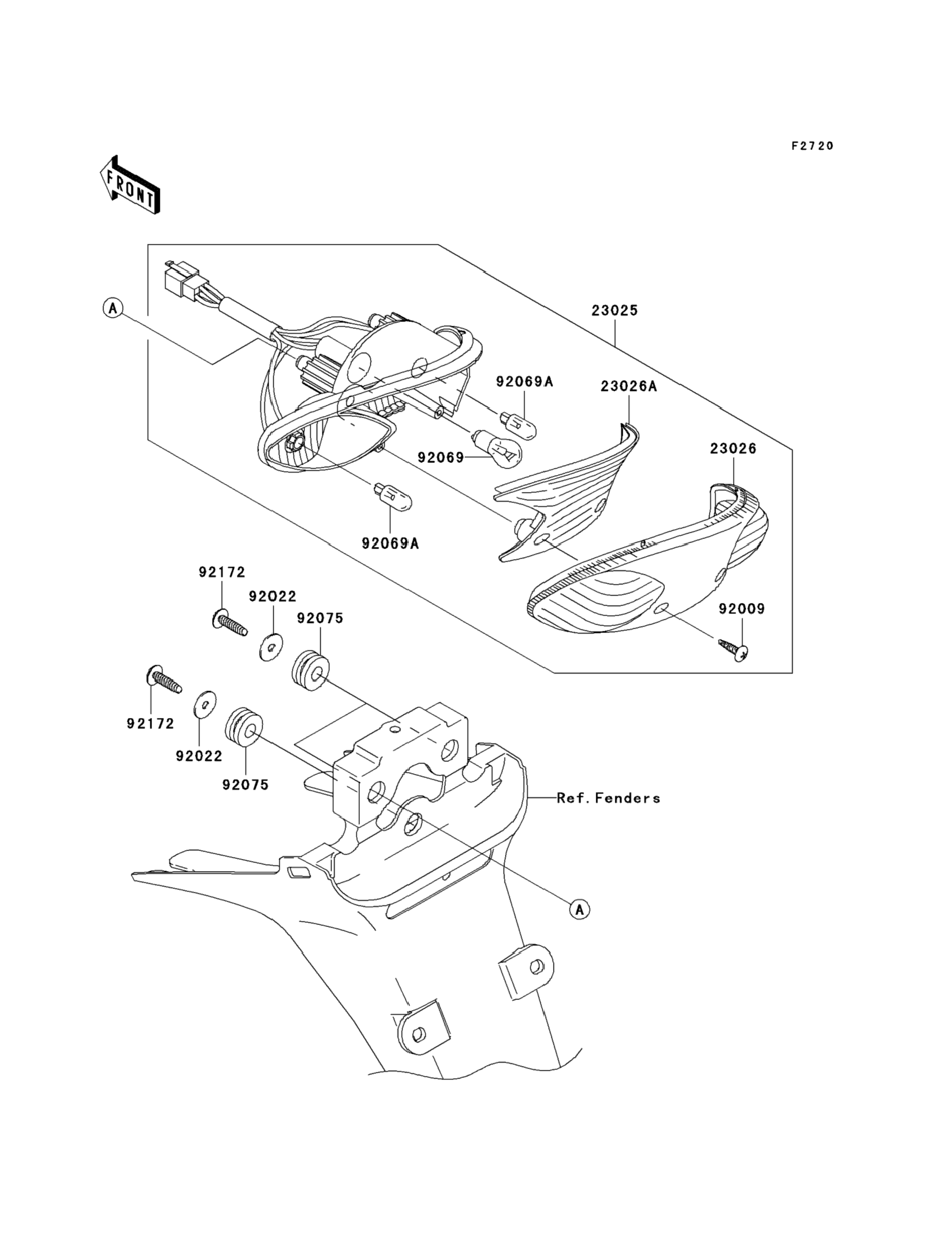 F2720

FRONT

A

23025

92069A

23026A

92069

23026

92069A

92172

92022

92075

92009

92172

92022

92075

Ref. Fenders

A