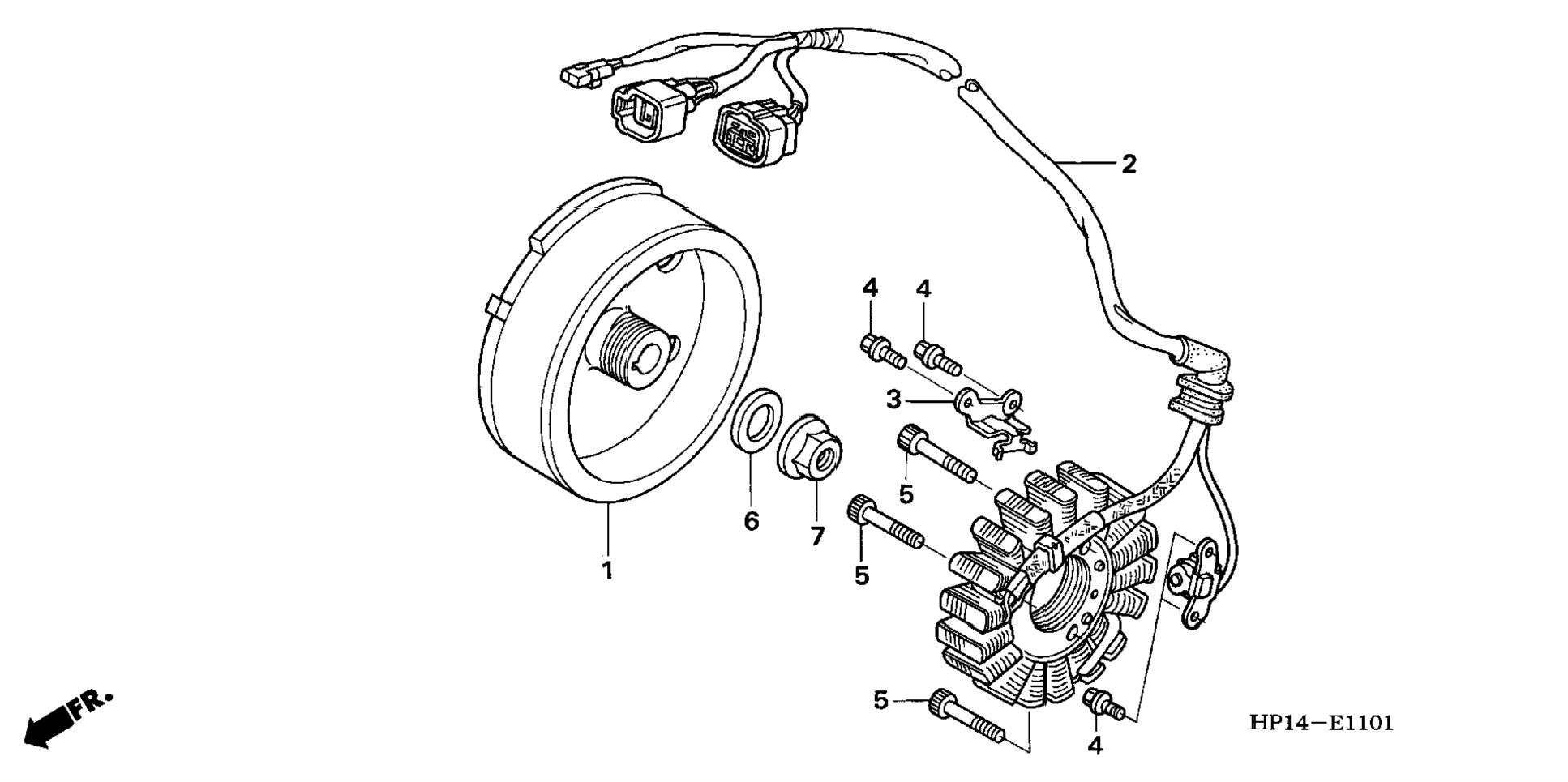 2
4
4
3
5
6
7
5
1
5
4
FR.
HP14—E1101