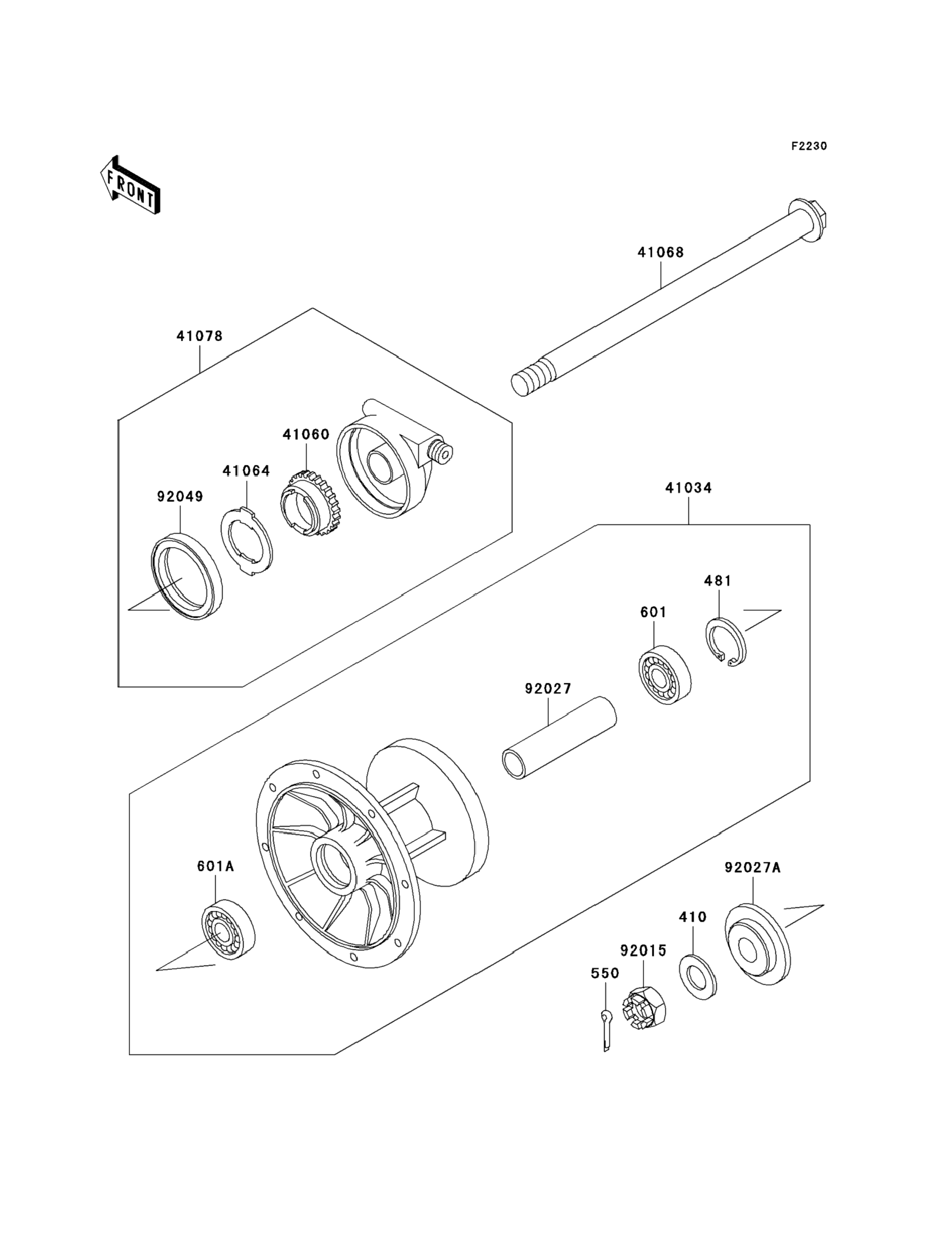 F2230

FRONT

41068

41078

41060

41064

92049

41034

481

601

92027

601A

92027A

410

92015

550