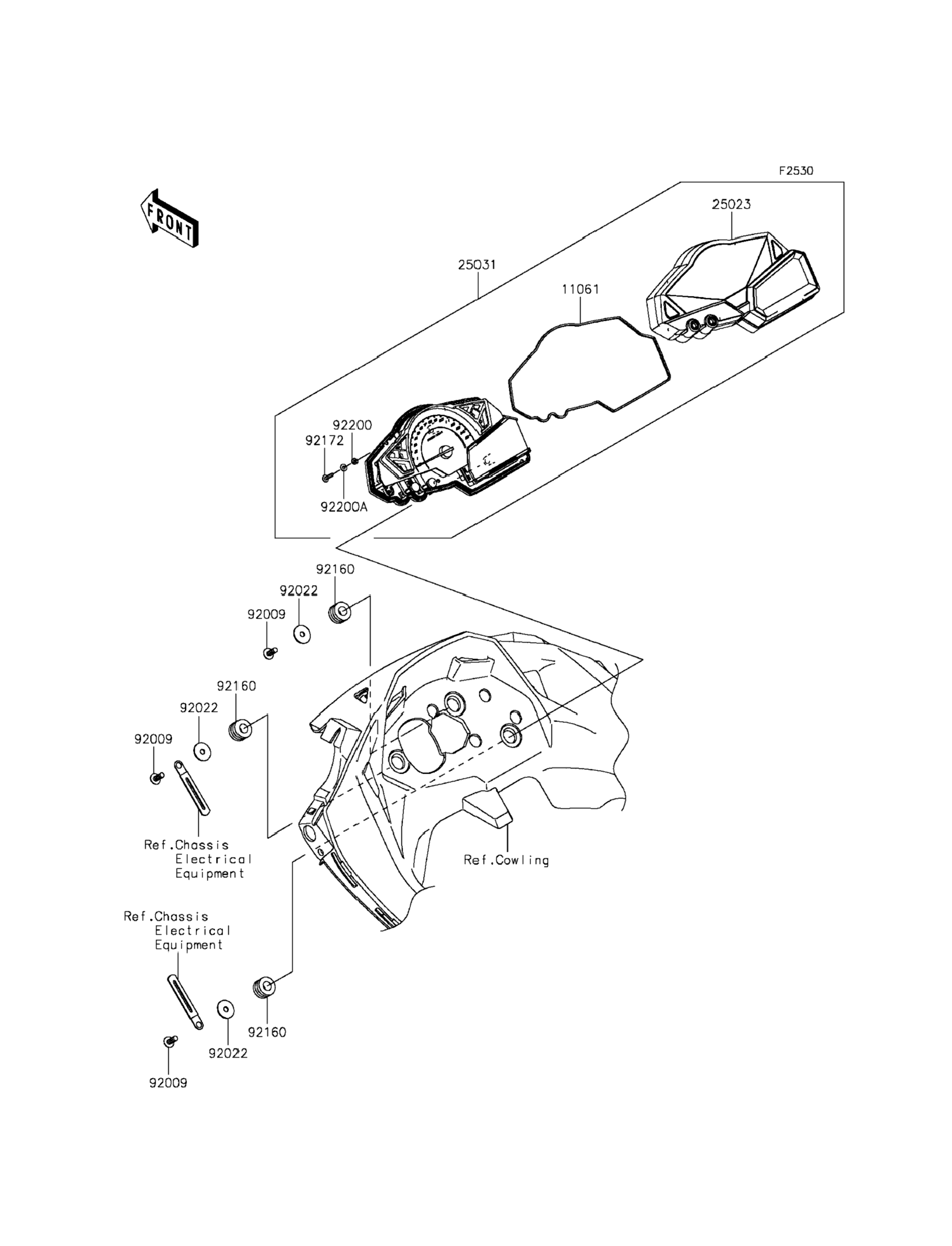 F2530

FRONT

25023

25031

11061

92200

92172

92200A

92160

92022

92009

92160

92022

92009

Ref.Chassis Electrical Equipment

Ref.Cowling

Ref.Chassis Electrical Equipment

92160

92022

92009