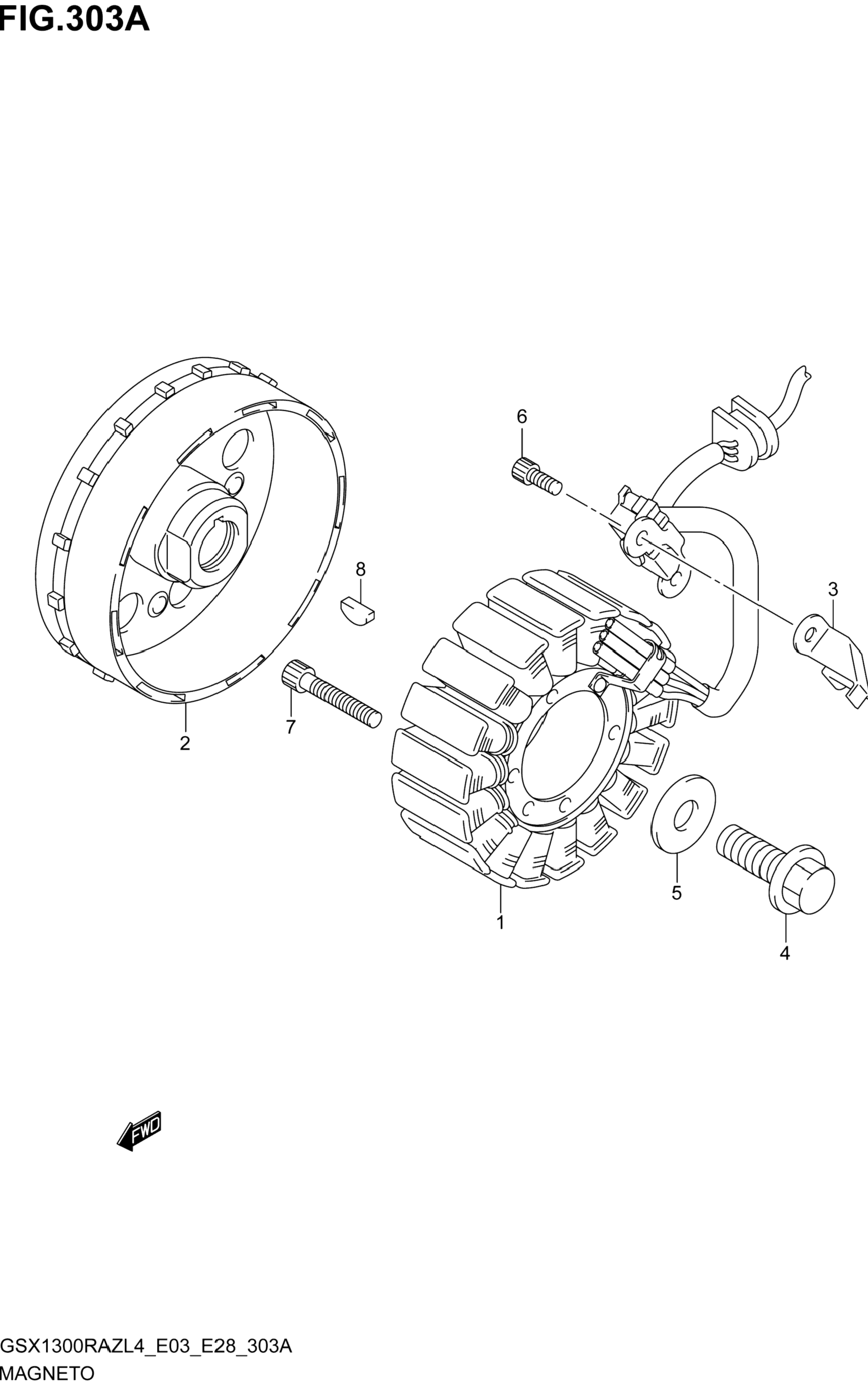 FIG.303A

6

8

3

2

7

5

1

4

FWD

GSX1300RAZL4_E03_E28_303A
MAGNETO