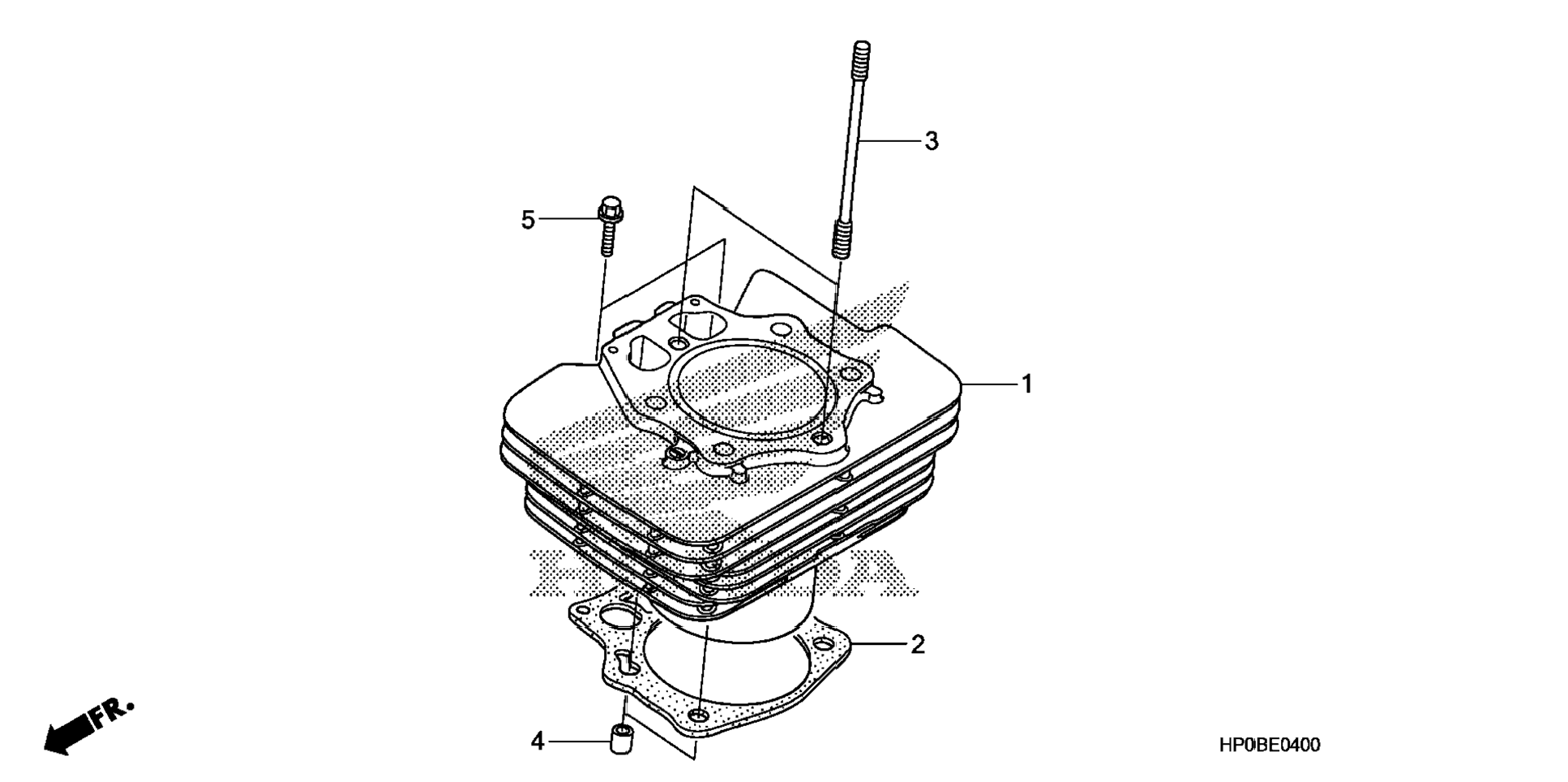 3

5

1

2

4

FR.

HP0BE0400