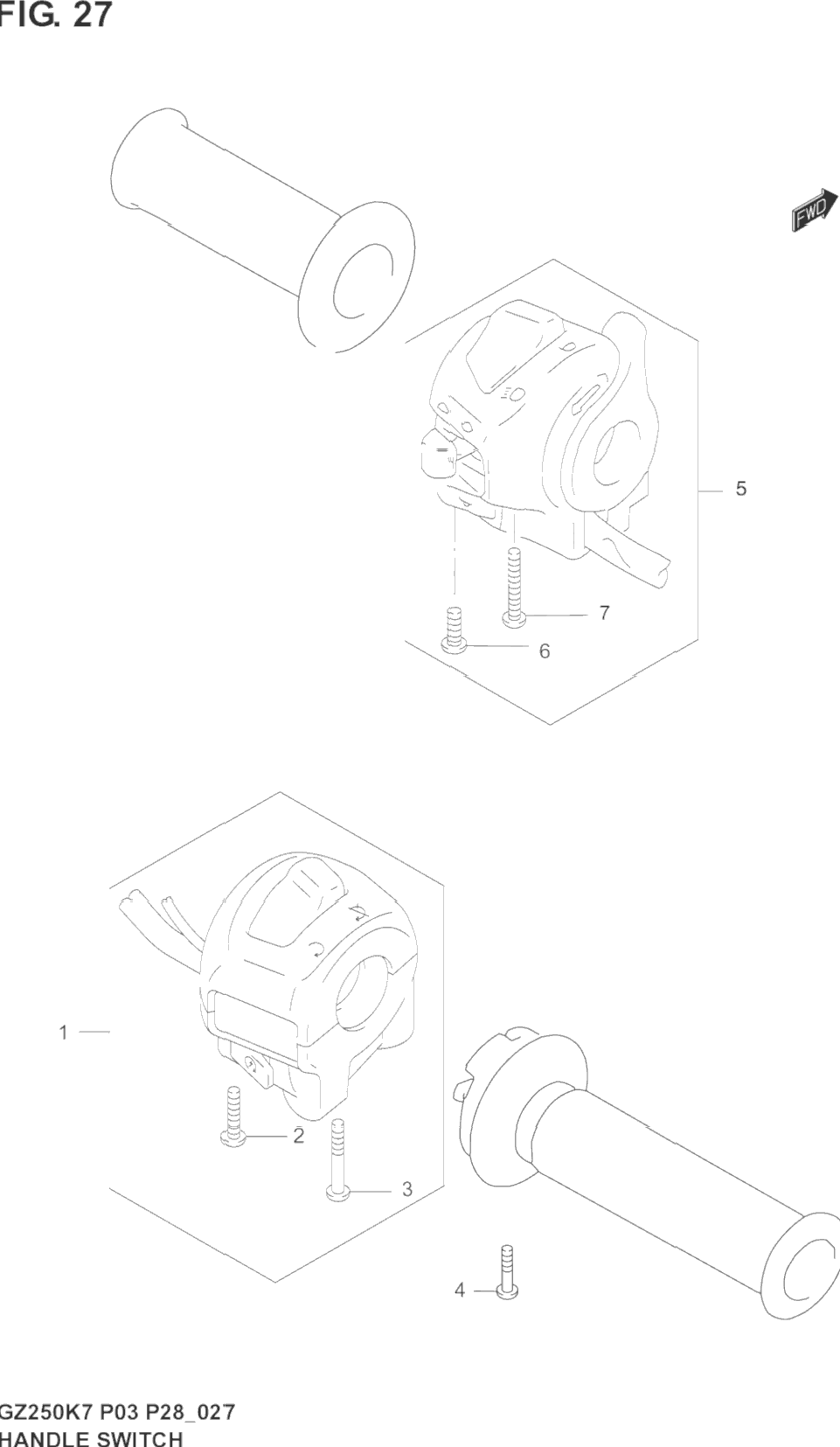 FIG. 27

FWD

5

7

6

1

2

3

4

GZ250K7 P03 P28_027
HANDLE SWITCH