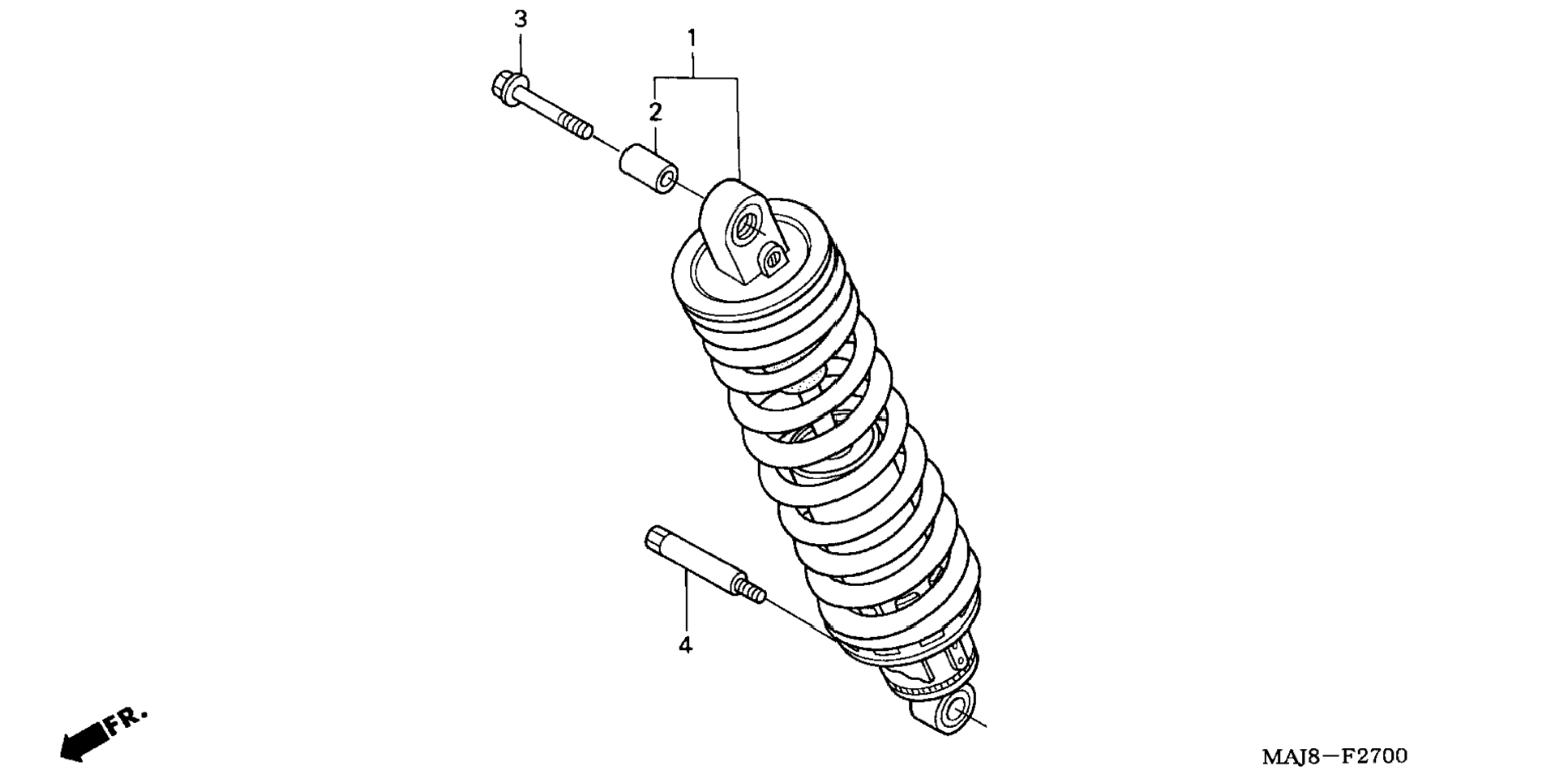 3
1
2
4
FR.
MAJ8—F2700