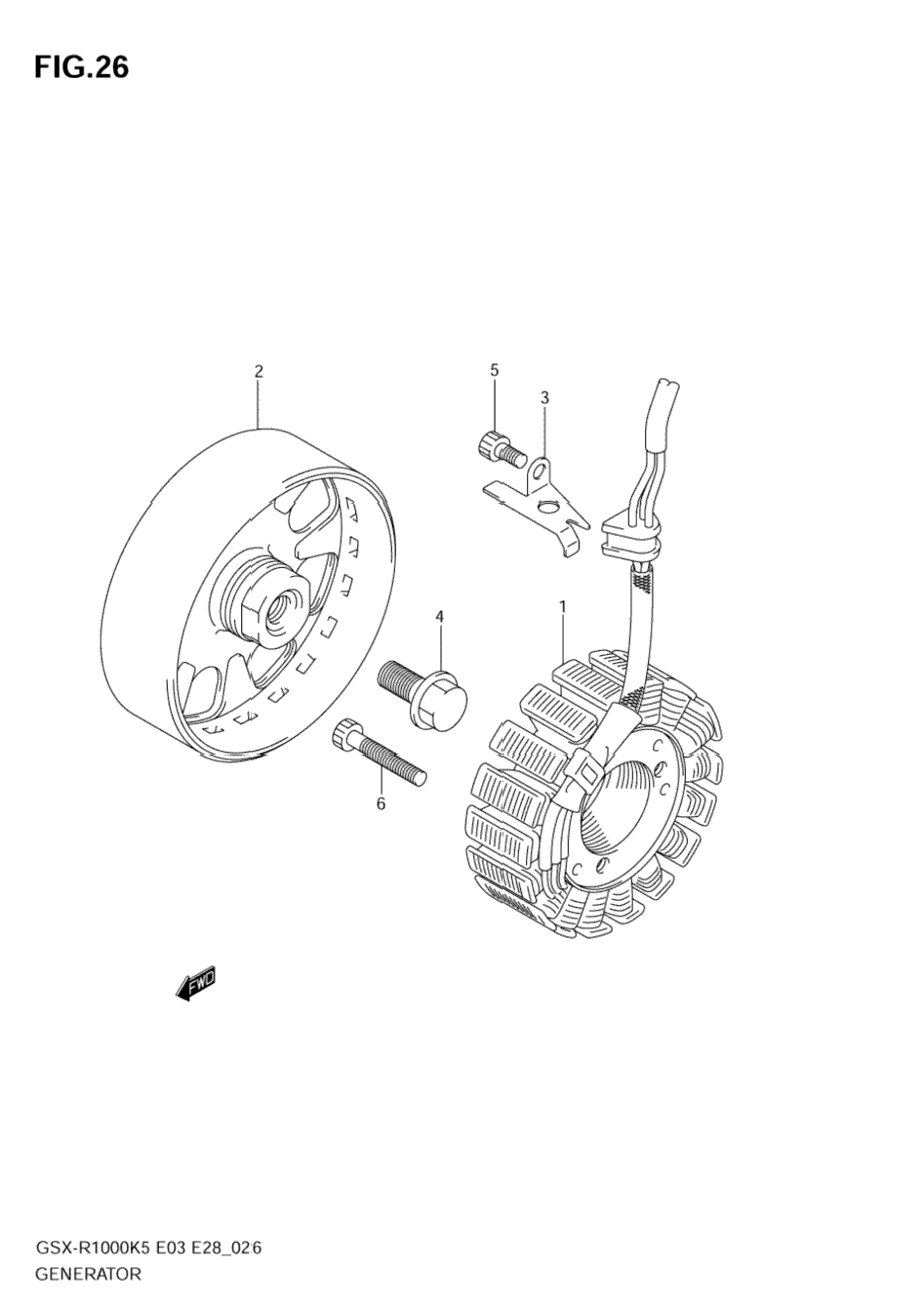 FIG.26

2

5

3

4

1

6

FWD

GSX-R1000K5 E03 E28_026
GENERATOR