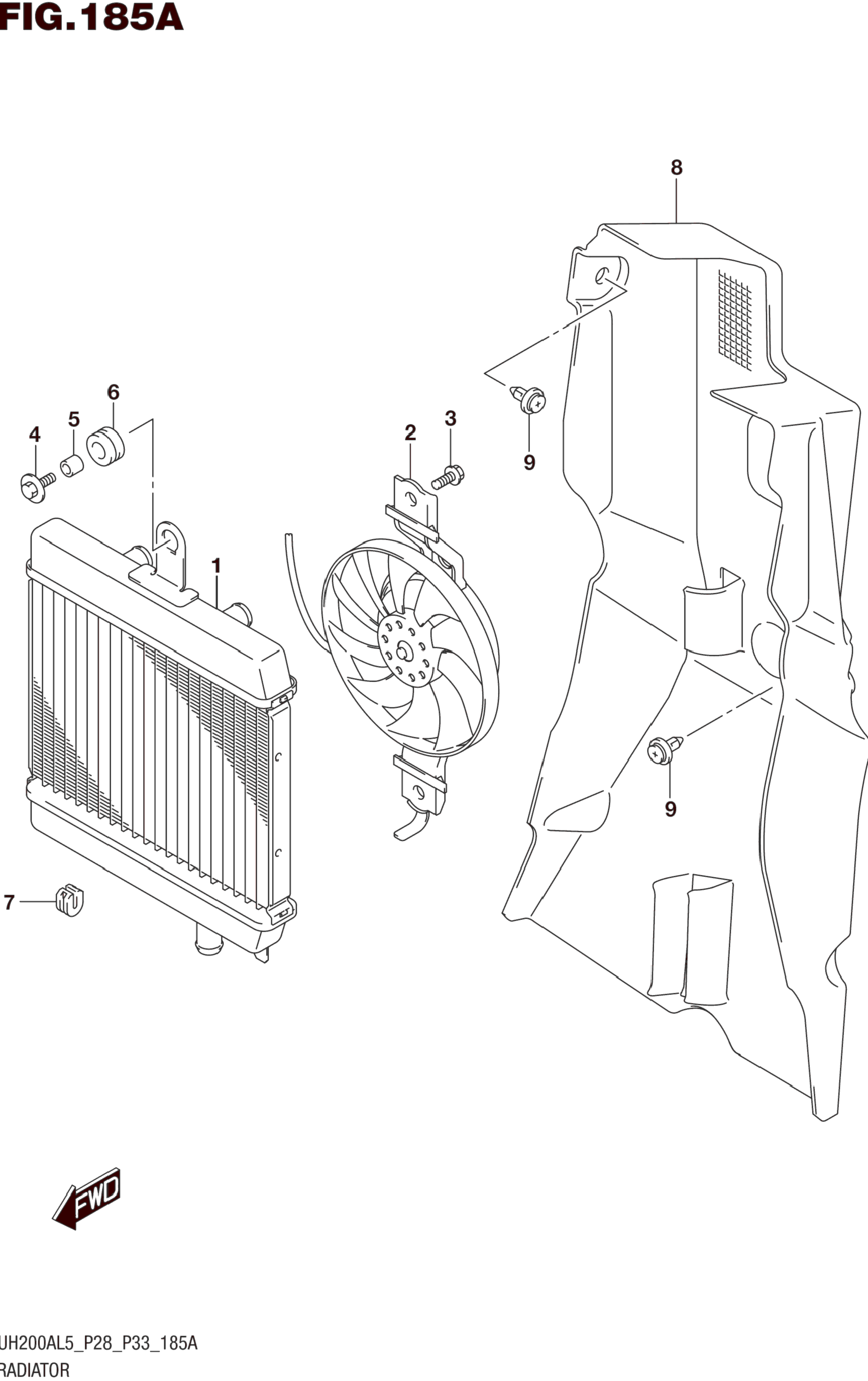 FIG.185A

8

6
5
4

3
2

9

1

9

7

FWD

UH200AL5_P28_P33_185A
RADIATOR