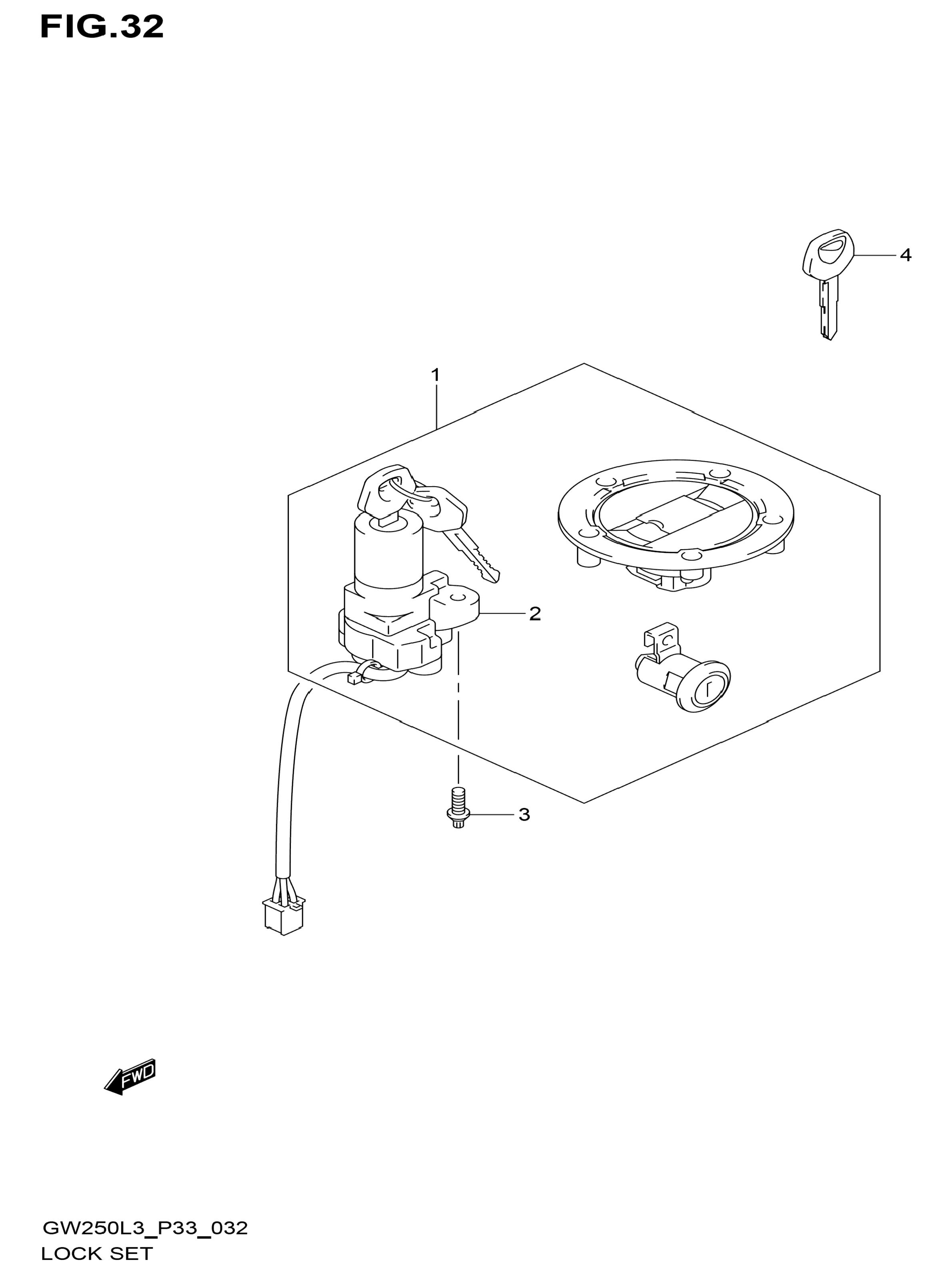 FIG.32

4

1

2

3

FWD

GW250L3_P33_032
LOCK SET