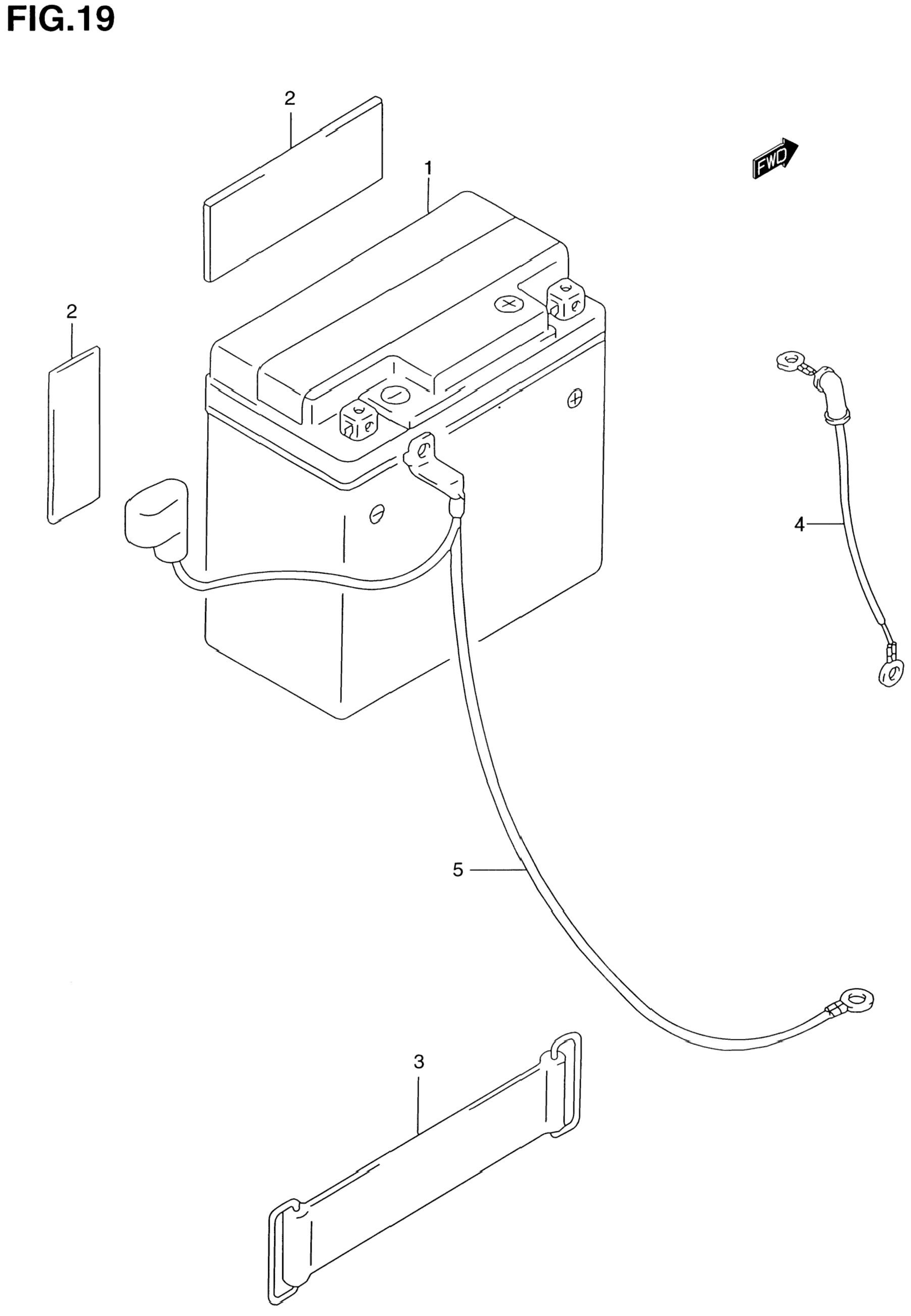 FIG.19

2

1

FWD

2

4

5

3