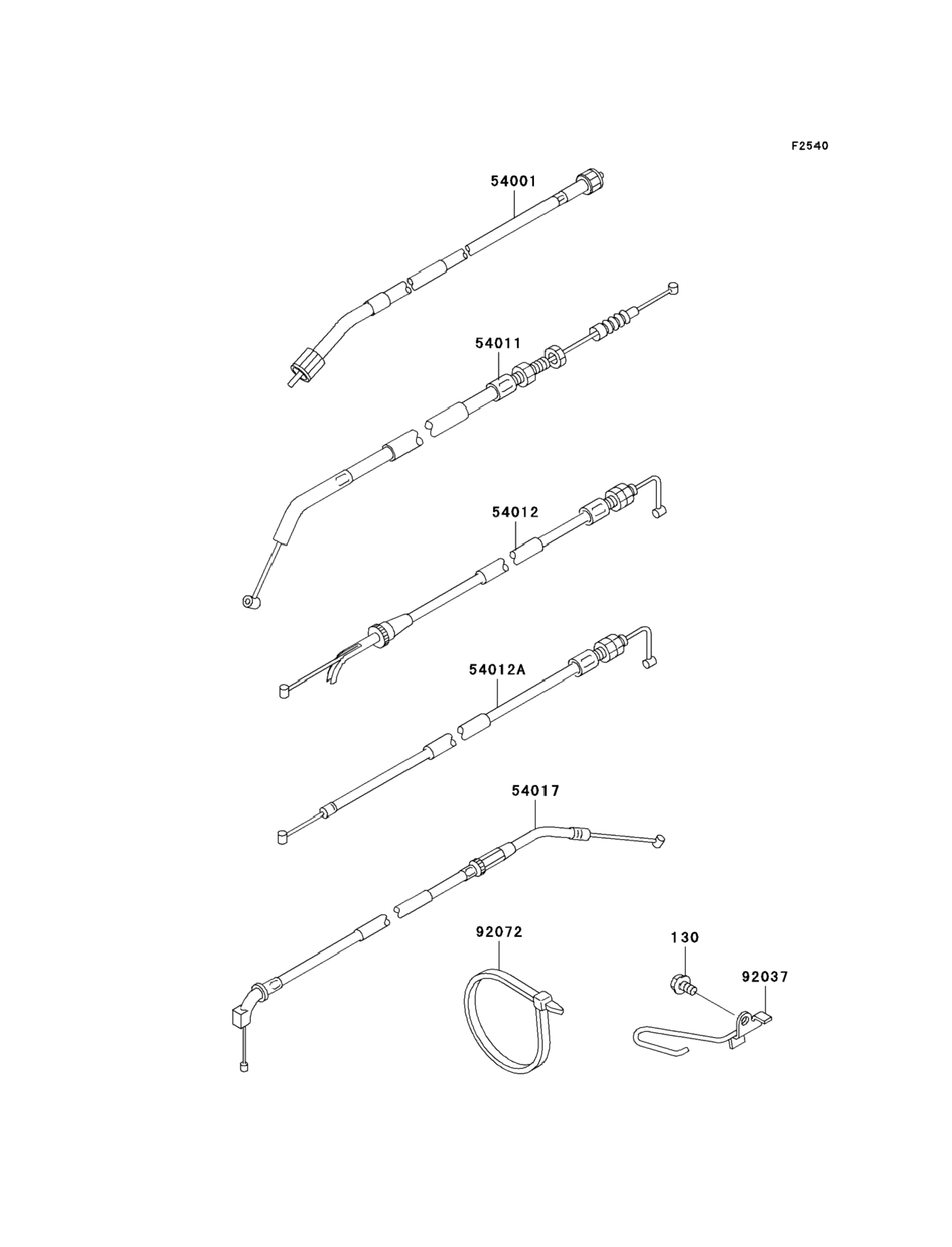 F2540

54001

54011

54012

54012A

54017

92072

130

92037