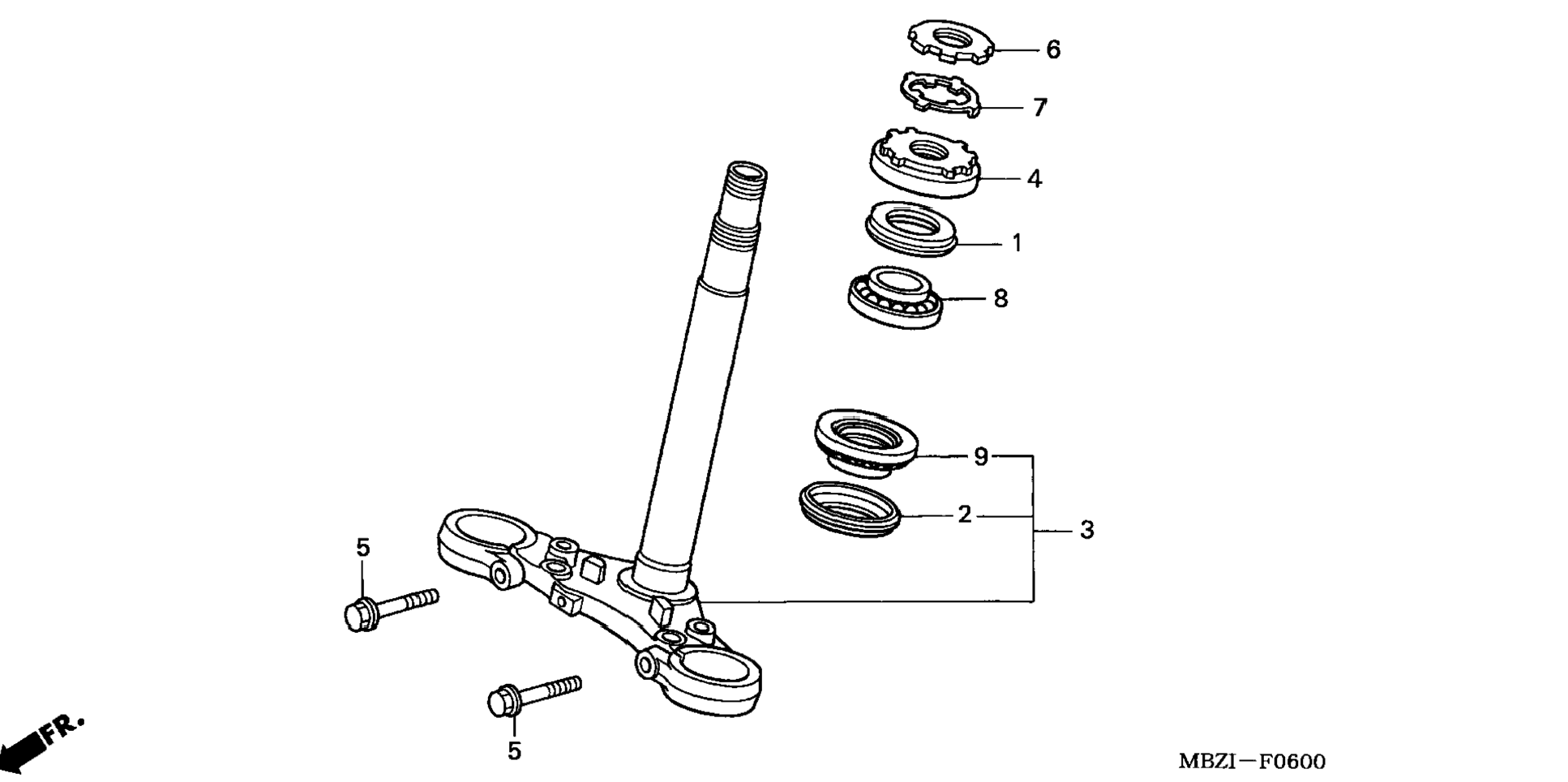 6
7
4
1
8
9
2
3
5
5
FR.
MBZI—F0600