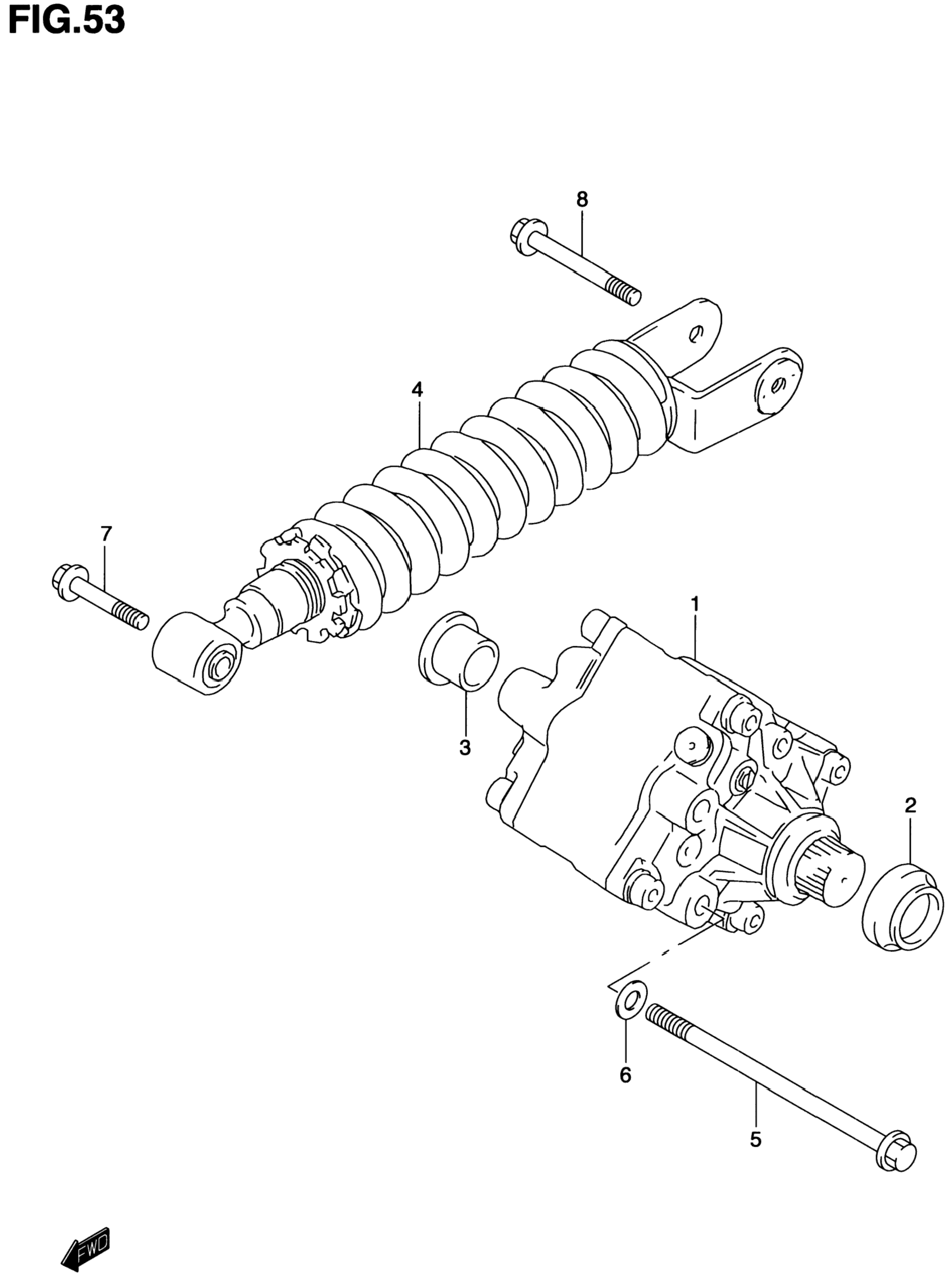 FIG.53

8

4

7

1

3

2

6

5

FWD