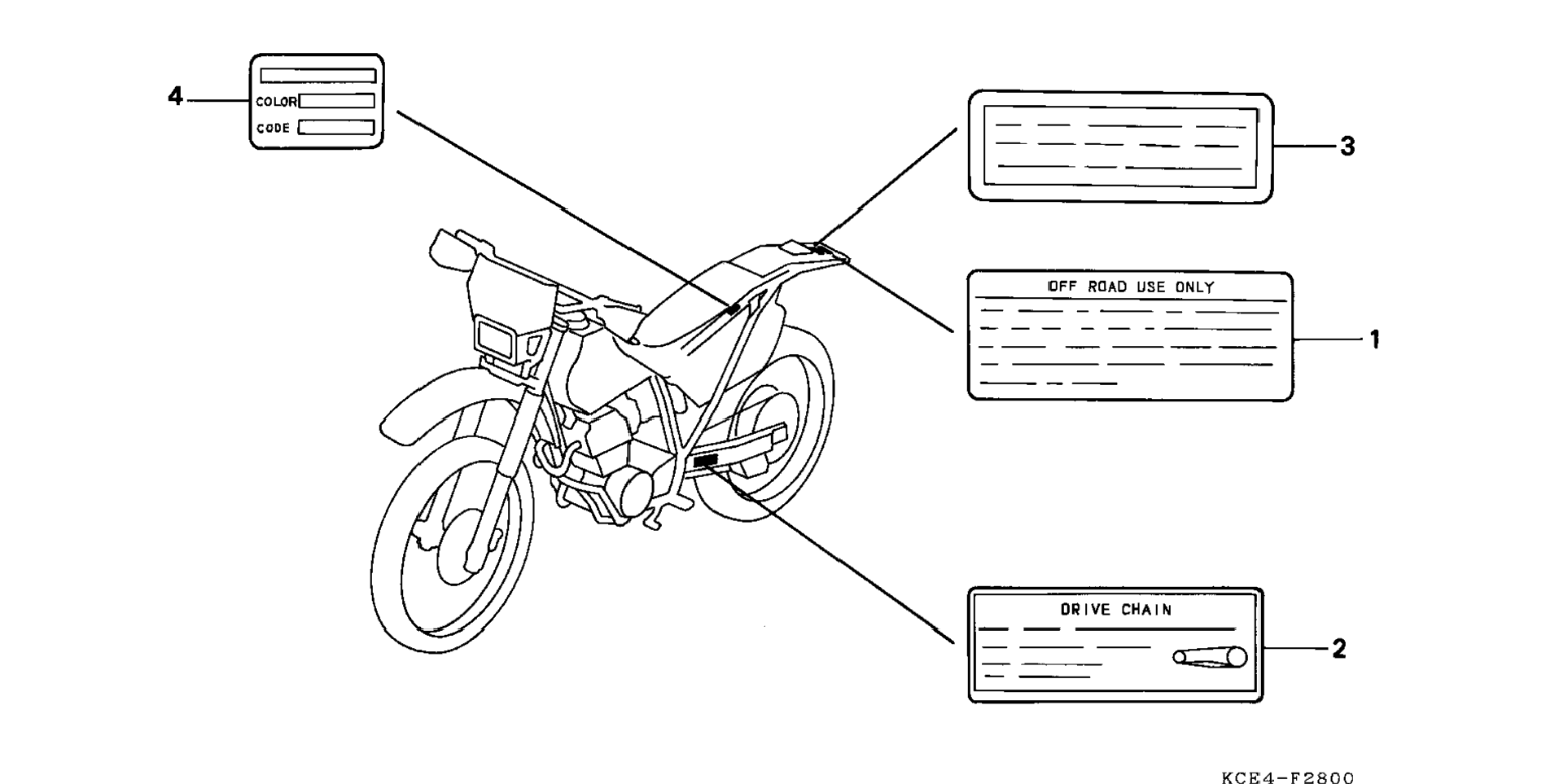 4
COLOR
CODE

3

OFF ROAD USE ONLY
1

DRIVE CHAIN
2

KCE4-F2800