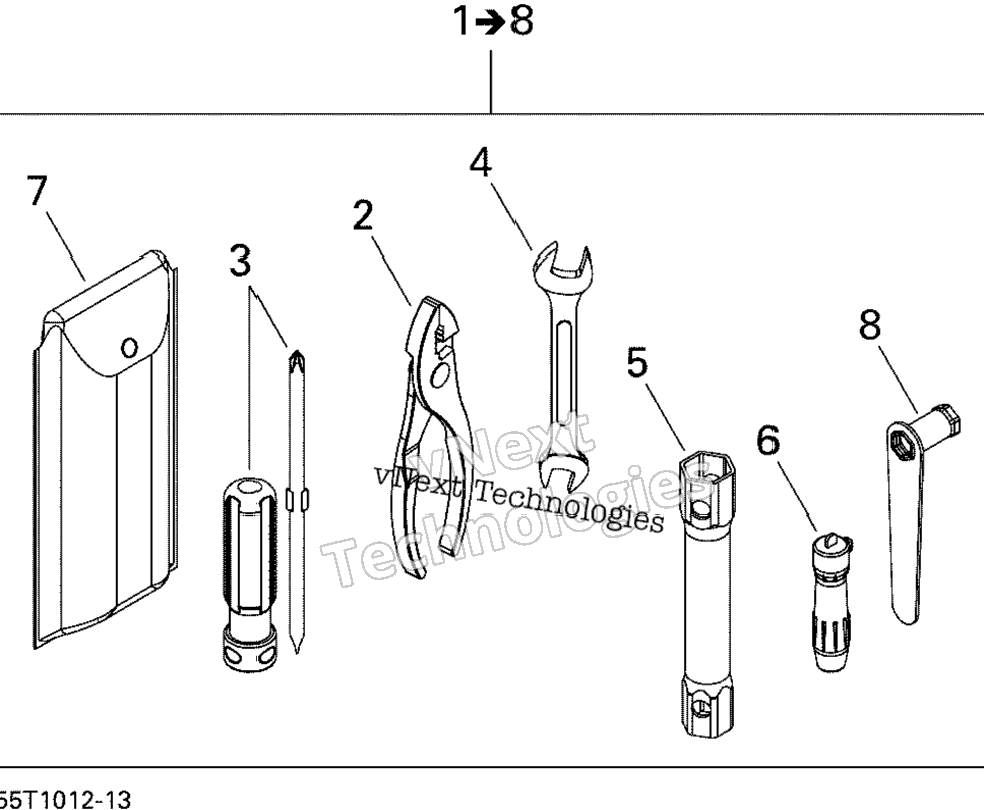 1→8

7

3

2

4

5

6

8

vNext Technologies

vNext Technologies

55T1012-13