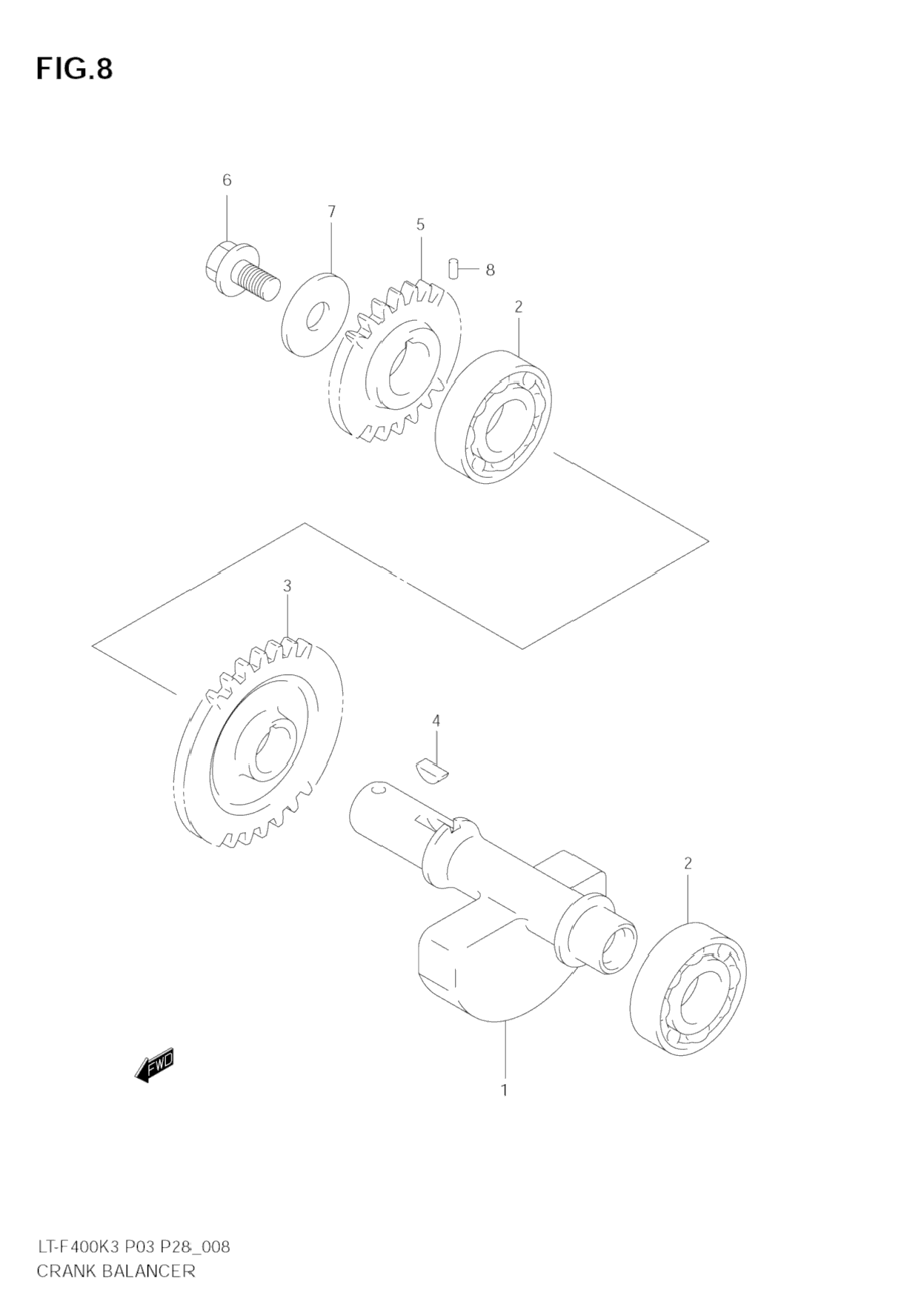 FIG.8

6

7

5

8

2

3

4

2

FWD

1

LT-F400K3 P03 P28_008
CRANK BALANCER