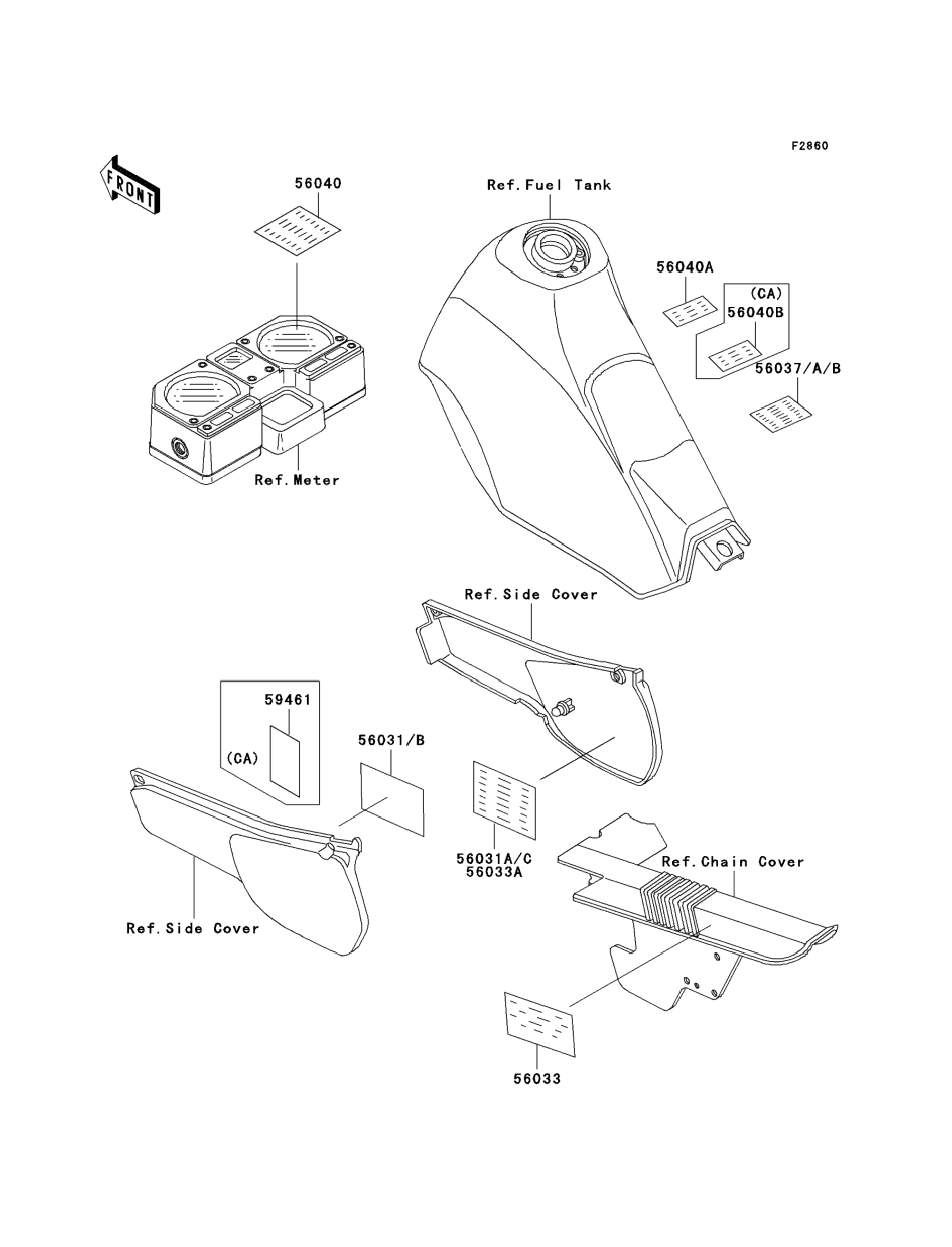 F2860

FRONT

56040

Ref.Fuel Tank

56040A

(CA)

56040B

56037/A/B

Ref.Meter

Ref.Side Cover

59461

(CA)

56031/B

56031A/C
56033A

Ref.Chain Cover

Ref.Side Cover

56033