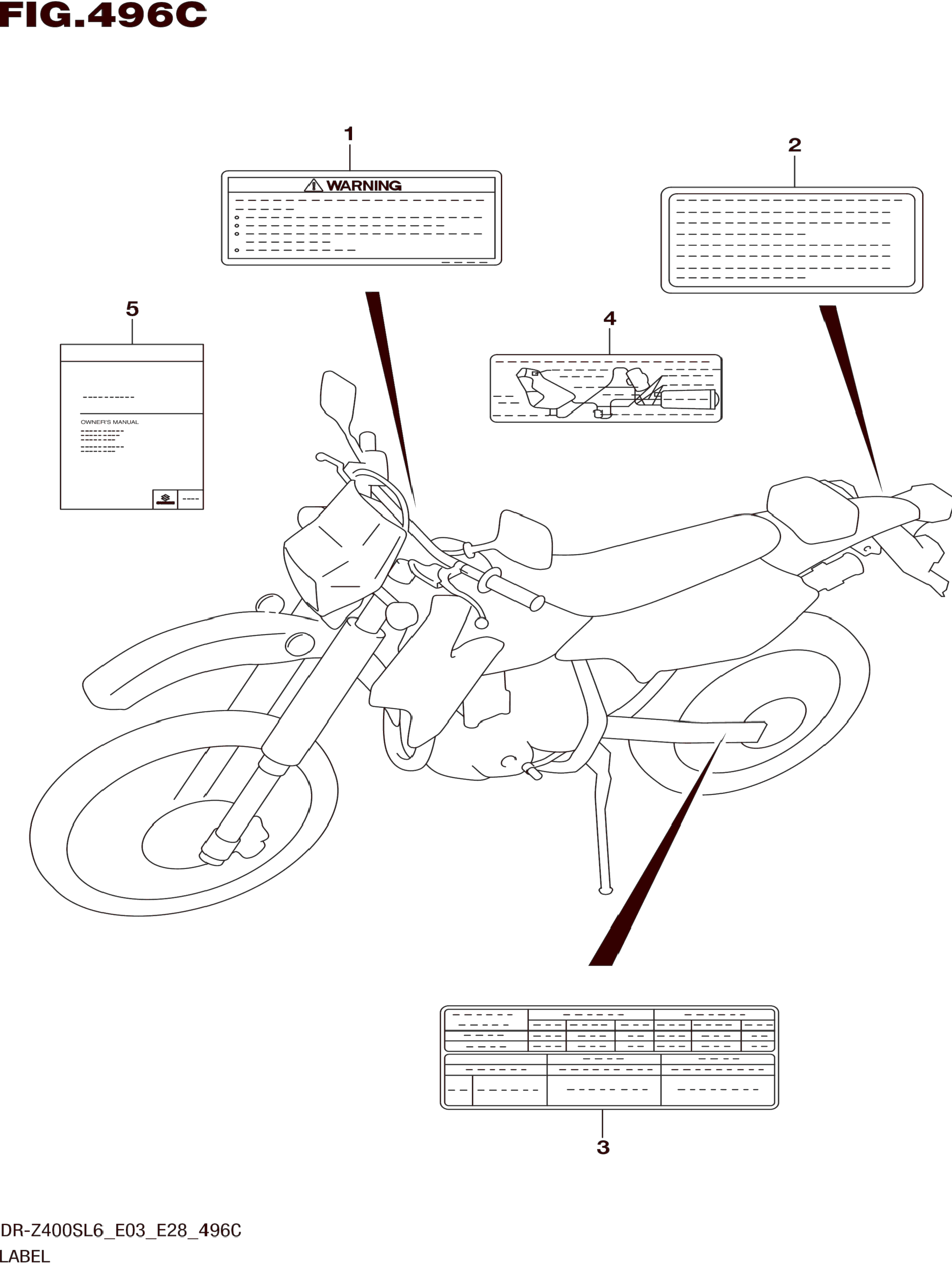 FIG.496C

1

WARNING

2

5

OWNER'S MANUAL

4

3

DR-Z400SL6_E03_E28_496C
LABEL