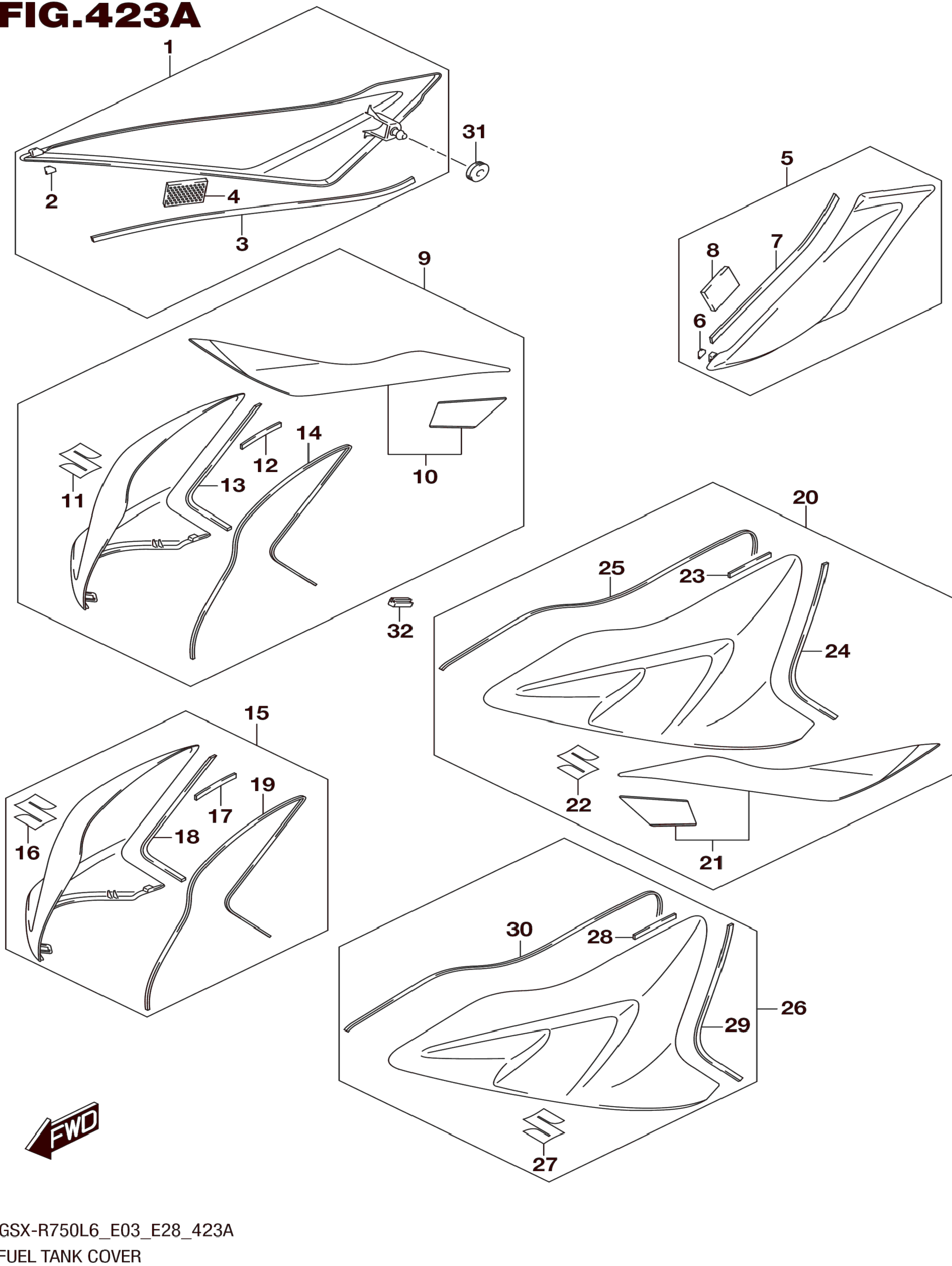 FIG.423A

1
31
2
4
3
5
8
7
6
9
14
12
13
11
10
20
25
23
24
32
15
19
17
18
16
22
21
30
28
26
29
27
FWD

GSX-R750L6_E03_E28_423A
FUEL TANK COVER