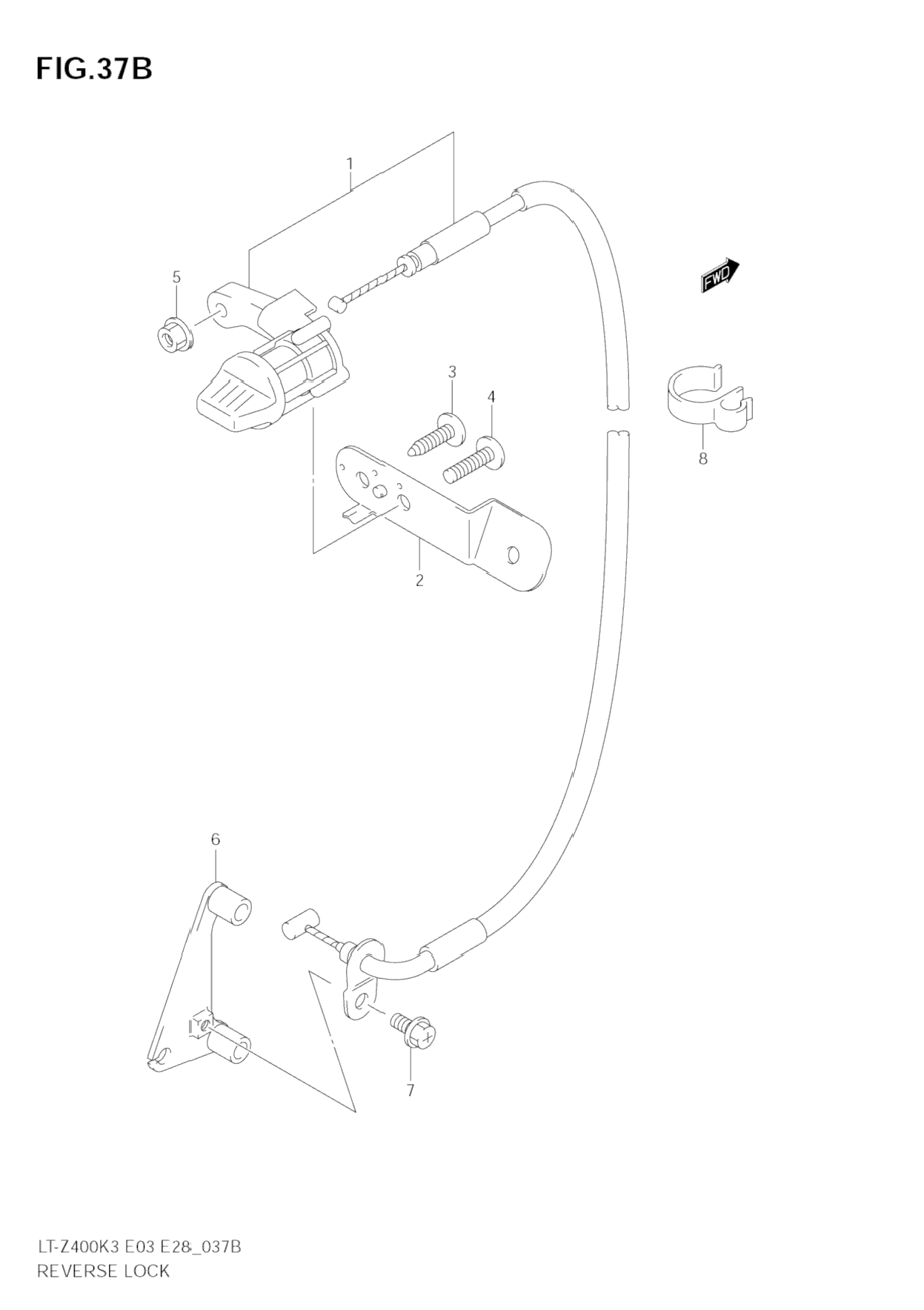 FIG.37B

1

5

FWD

3

4

8

2

6

7

LT-Z400K3 E03 E28_037B
REVERSE LOCK