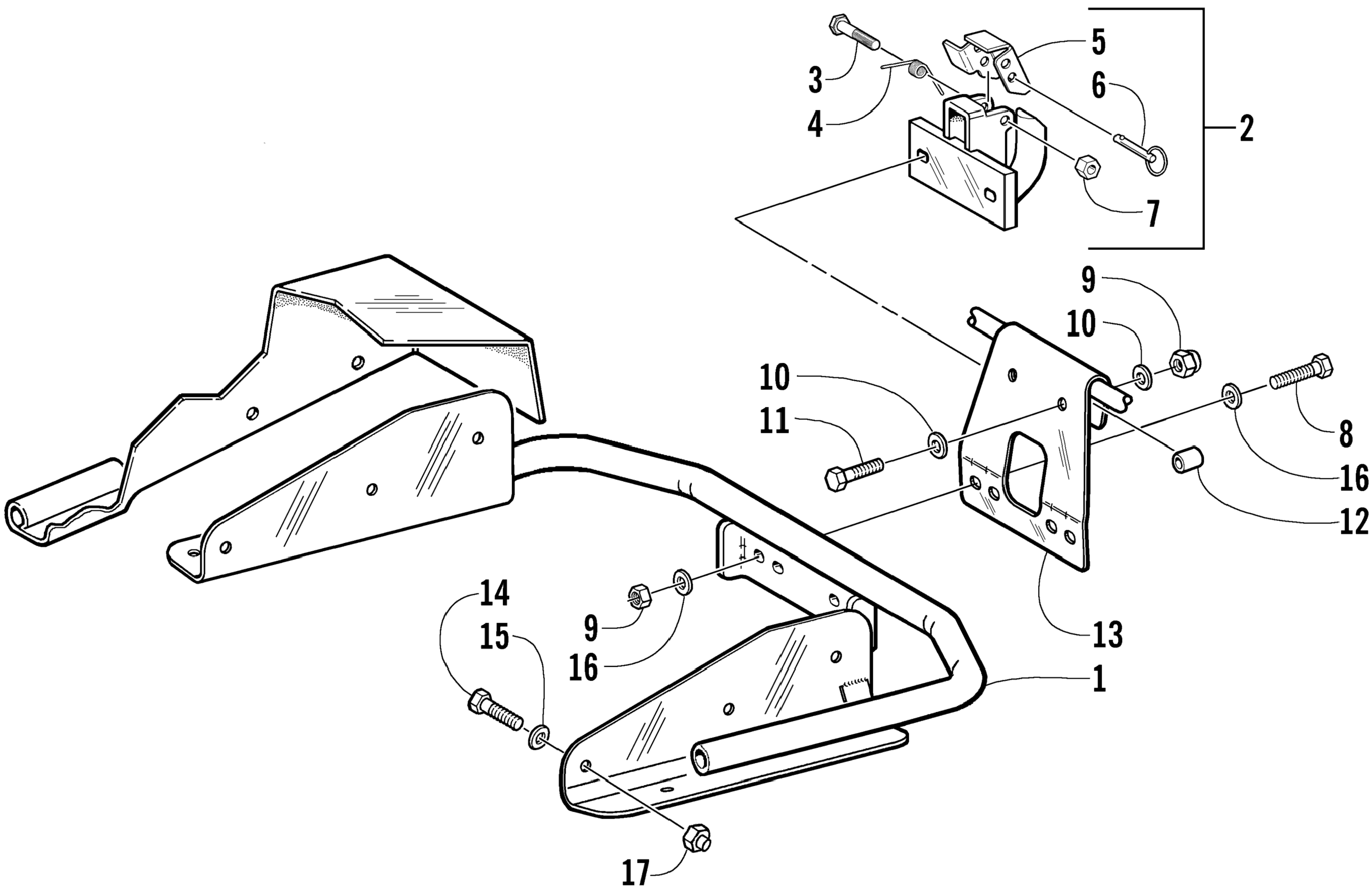 3
4
5
6
2
7
9
10
10
11
8
16
12
13
14
15
9
16
1
17